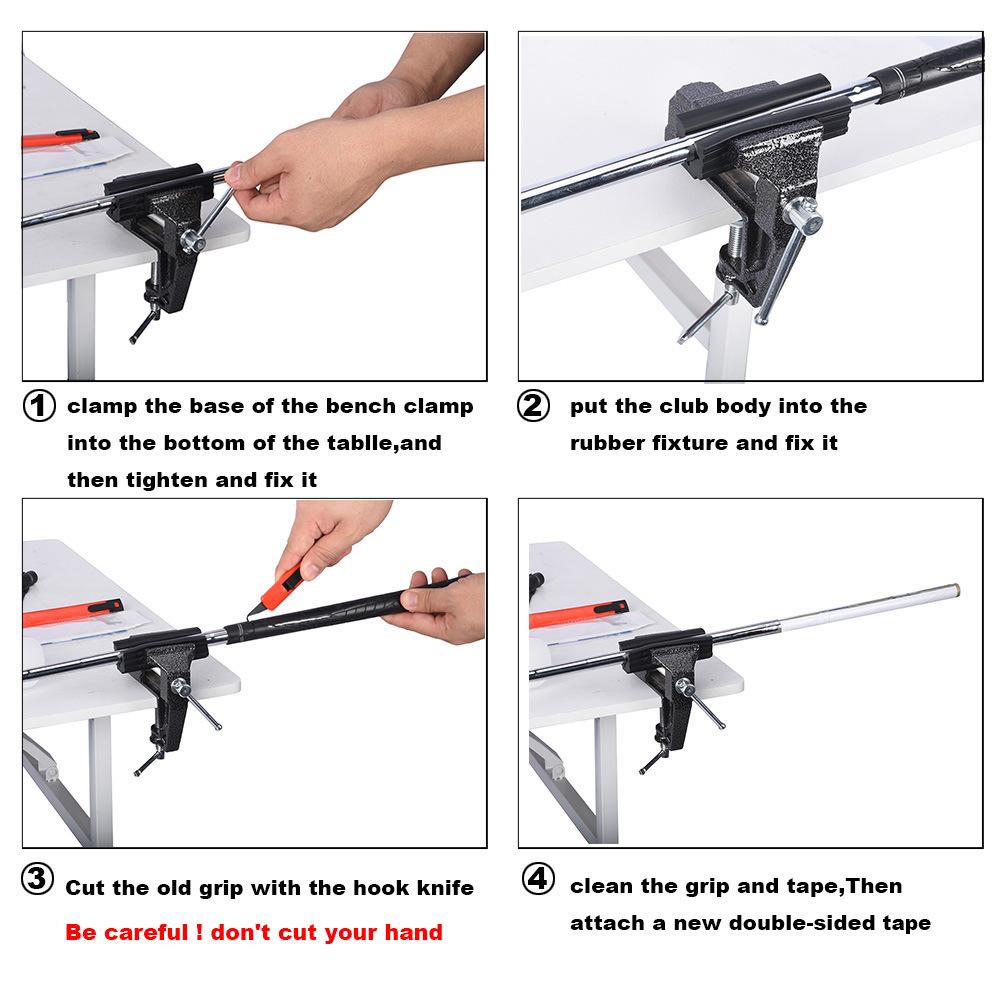 ① clamp the base of the bench clamp into the bottom of the tablle,and then tighten and fix it

② put the club body into the rubber fixture and fix it

③ Cut the old grip with the hook knife

Be careful ! don't cut your hand

④ clean the grip and tape,Then attach a new double-sided tape