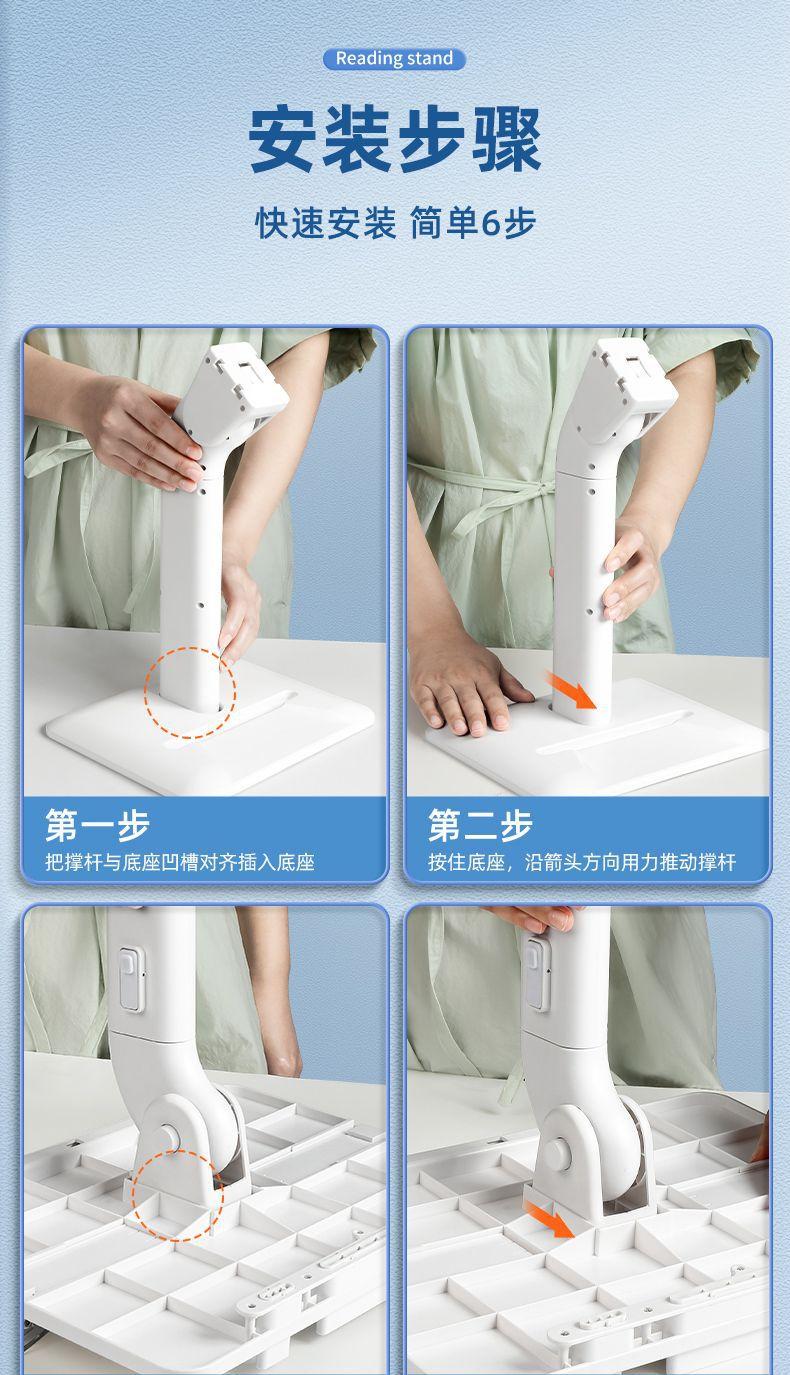 Reading stand

安装步骤

快速安装 简单6步

第一步
把撑杆与底座凹槽对齐插入底座

第二步
按住底座，沿箭头方向用力推动撑杆