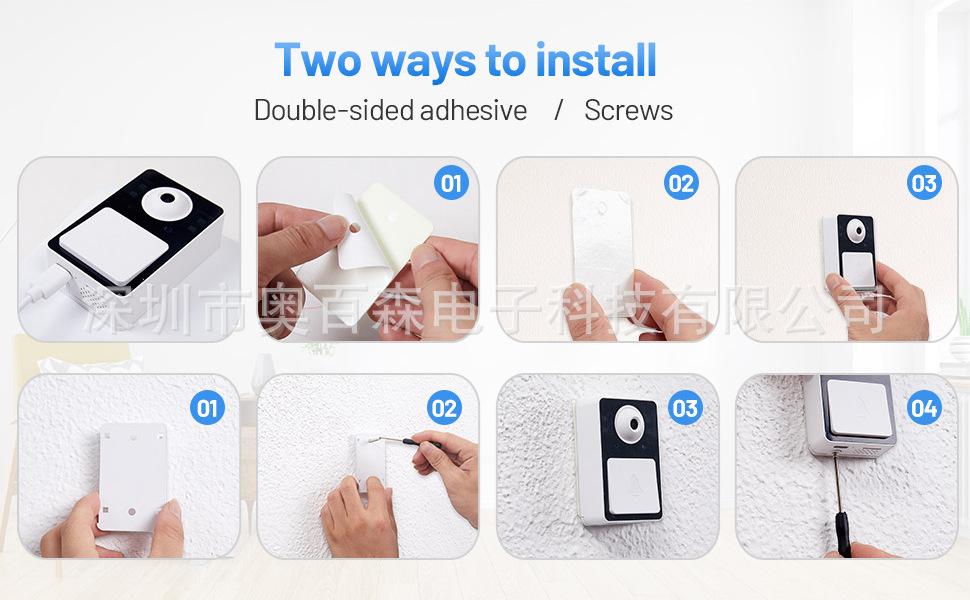 Two ways to install

Double-sided adhesive / Screws

01

02

03

深圳市奥百森电子科技有限公司

01

02

03

04