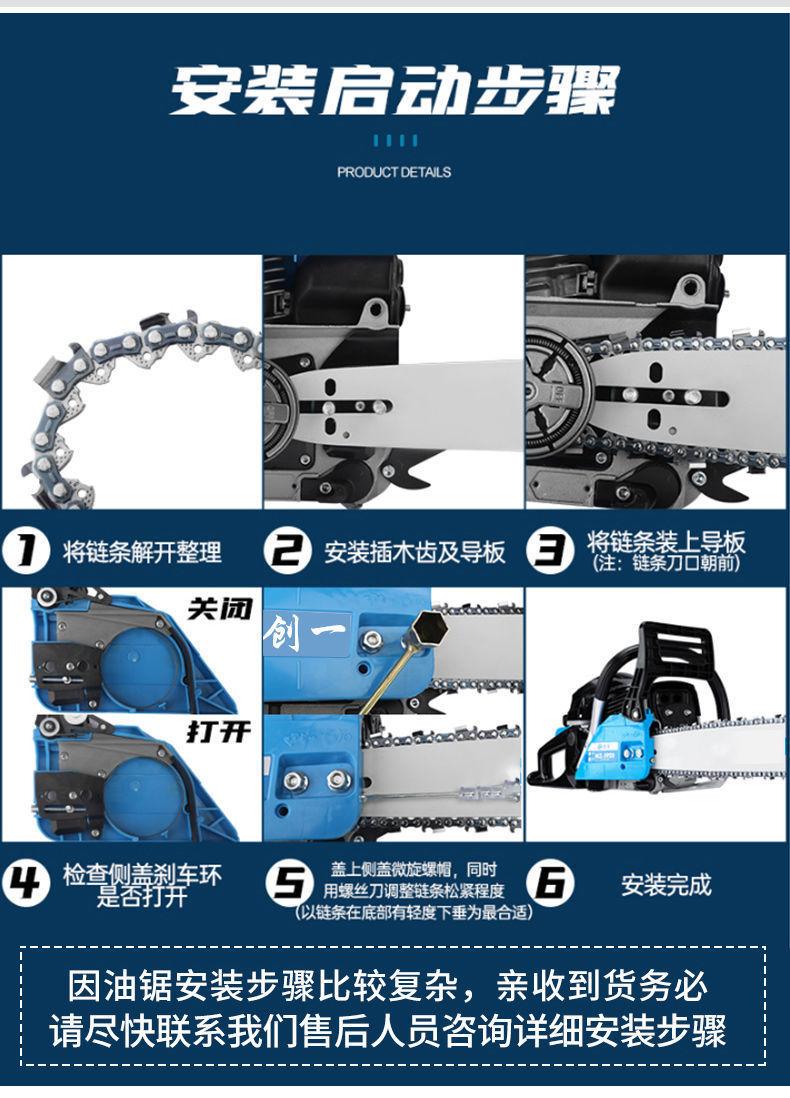 安装启动步骤

PRODUCT DETAILS

1 将链条解开整理

2 安装插木齿及导板

3 将链条装上导板
(注：链条刀口朝前)

关闭

打开

创一

4 检查侧盖刹车环是否打开

5 盖上侧盖微旋螺帽，同时用螺丝刀调整链条松紧程度
(以链条在底部有轻度下垂为最合适)

6 安装完成

因油锯安装步骤比较复杂，亲收到货务必请尽快联系我们售后人员咨询详细安装步骤