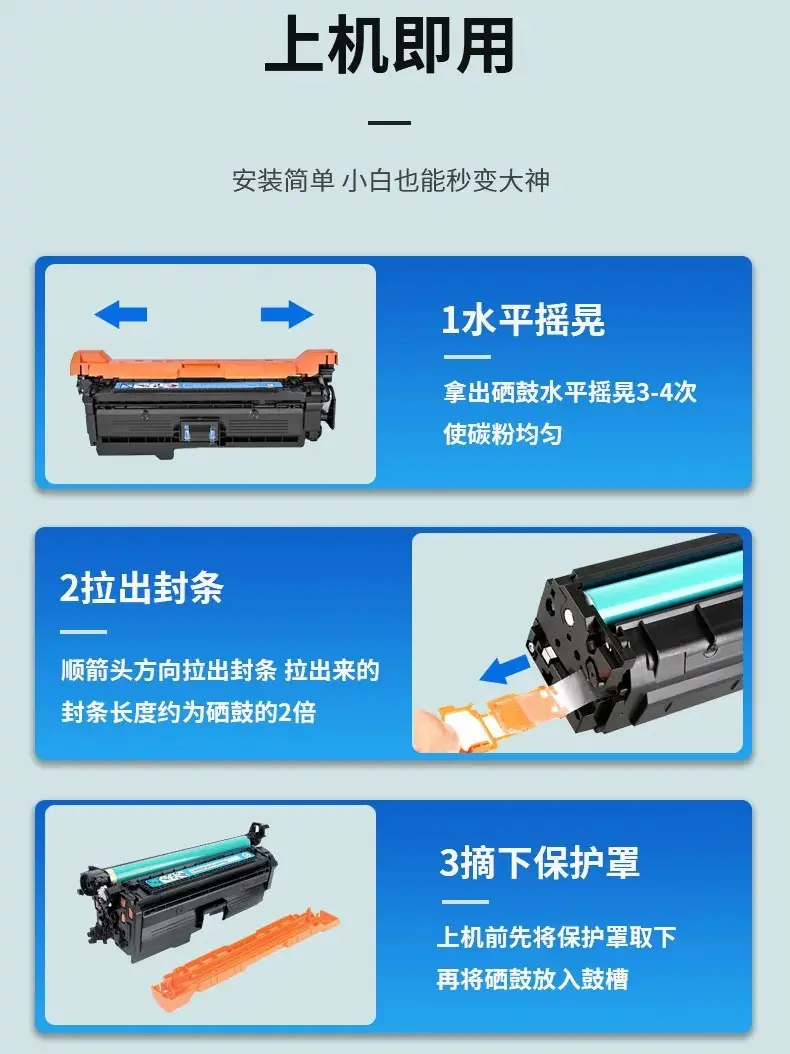 上机即用

安装简单 小白也能秒变大神

1水平摇晃

拿出硒鼓水平摇晃3-4次
使碳粉均匀

2拉出封条

顺箭头方向拉出封条 拉出来的
封条长度约为硒鼓的2倍

3摘下保护罩

上机前先将保护罩取下
再将硒鼓放入鼓槽