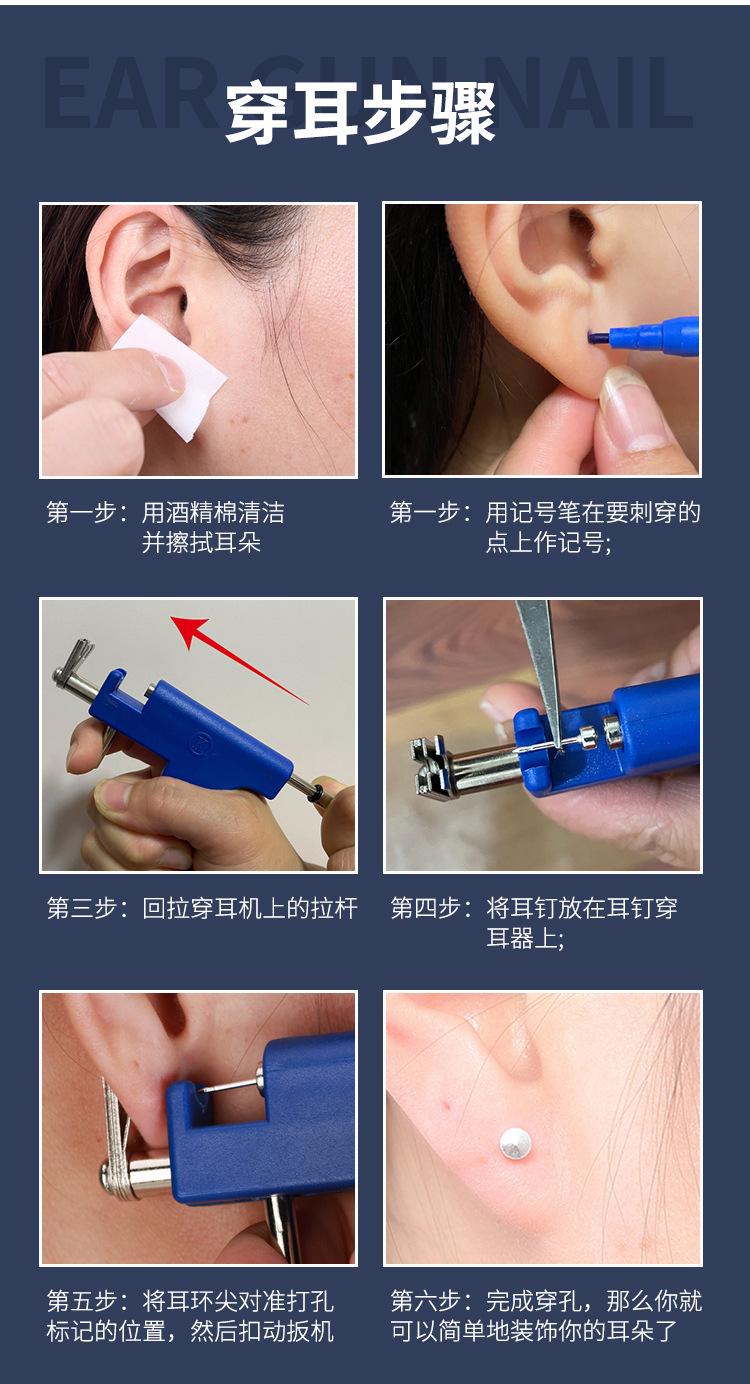 EAR GUN NAIL

穿耳步骤

第一步：用酒精棉清洁并擦拭耳朵

第一步：用记号笔在要刺穿的点上作记号;

第三步：回拉穿耳机上的拉杆

第四步：将耳钉放在耳钉穿耳器上;

第五步：将耳环尖对准打孔标记的位置，然后扣动扳机

第六步：完成穿孔，那么你就可以简单地装饰你的耳朵了