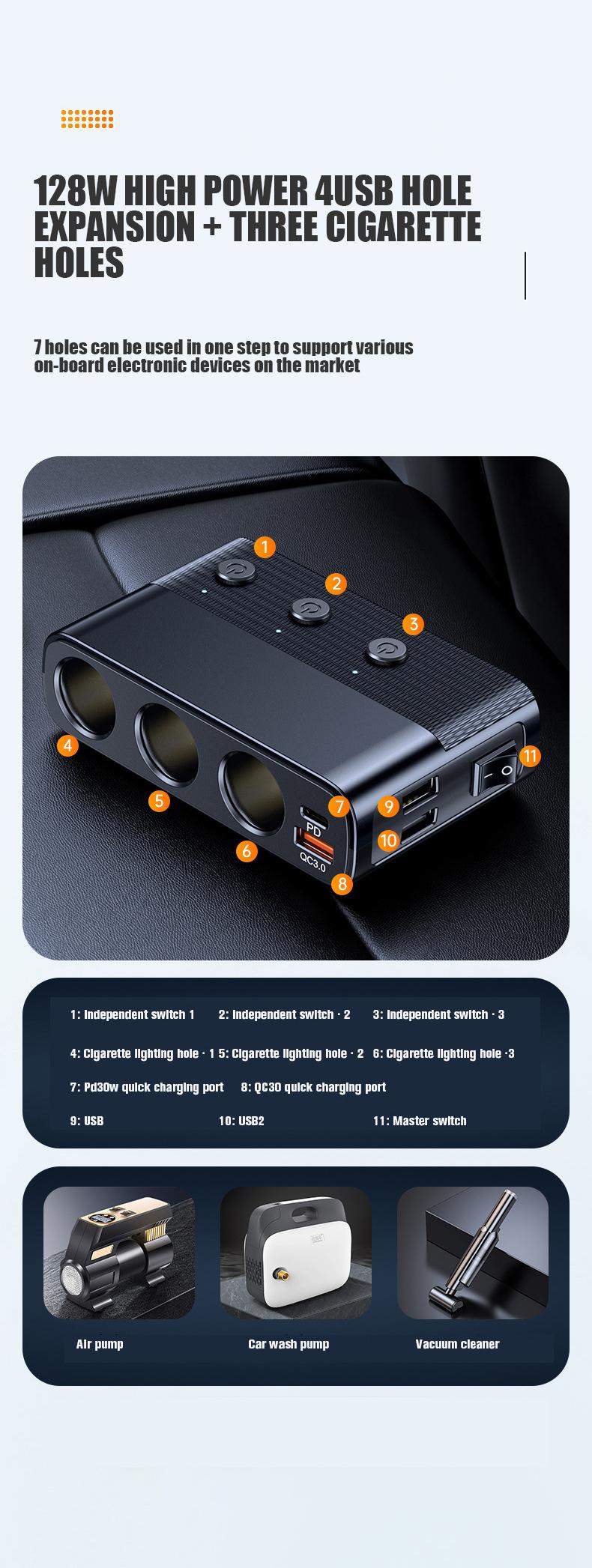 128W HIGH POWER 4USB HOLE EXPANSION + THREE CIGARETTE HOLES

7 holes can be used in one step to support various on-board electronic devices on the market

1
2
3
4
5
6
7
8
9
10
11
PD
QC3.0

1: Independent switch 1
2: Independent switch · 2
3: Independent switch · 3
4: Cigarette lighting hole · 1
5: Cigarette lighting hole · 2
6: Cigarette lighting hole ·3
7: Pd30w quick charging port
8: QC30 quick charging port
9: USB
10: USB2
11: Master switch

Air pump
Car wash pump
Vacuum cleaner