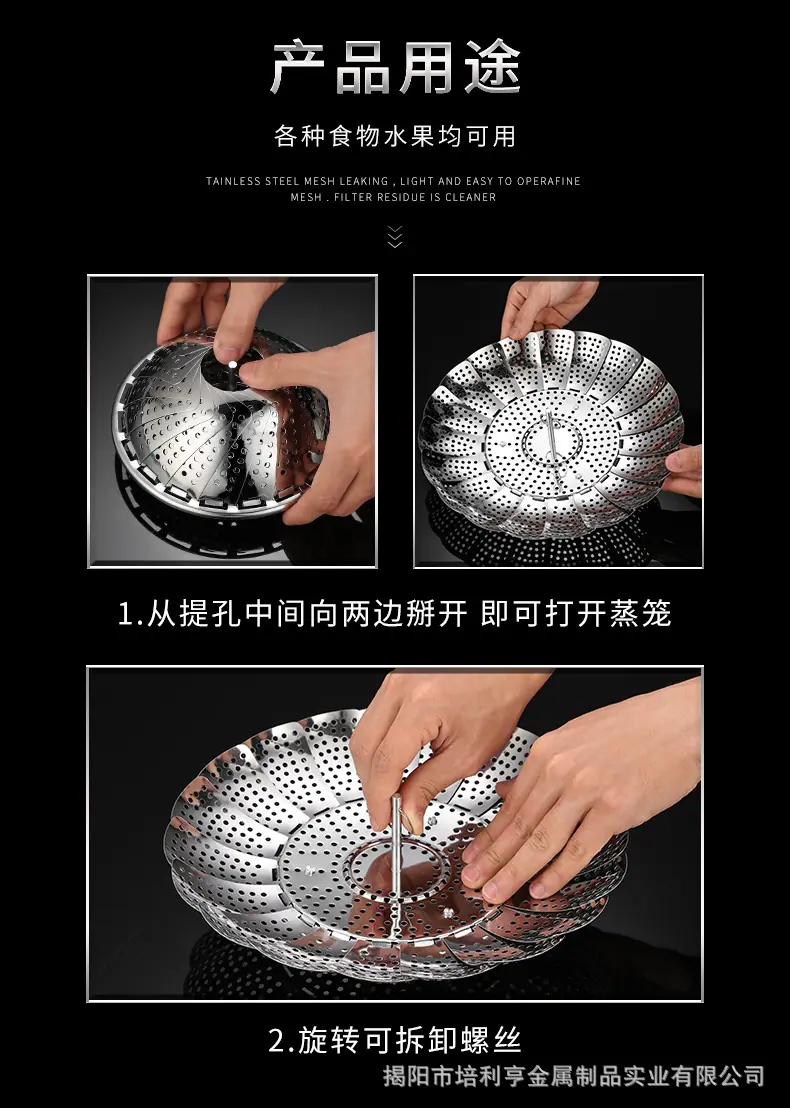 产品用途

各种食物水果均可用

TAINLESS STEEL MESH LEAKING , LIGHT AND EASY TO OPERAFINE MESH . FILTER RESIDUE IS CLEANER

1.从提孔中间向两边掰开 即可打开蒸笼

2.旋转可拆卸螺丝

揭阳市培利亨金属制品实业有限公司