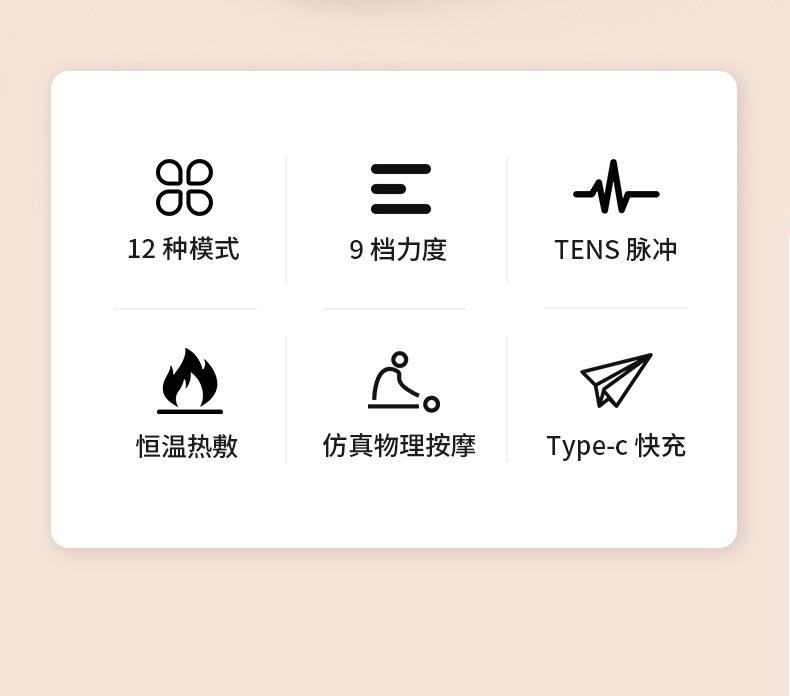 12种模式

9档力度

TENS脉冲

恒温热敷

仿真物理按摩

Type-c快充