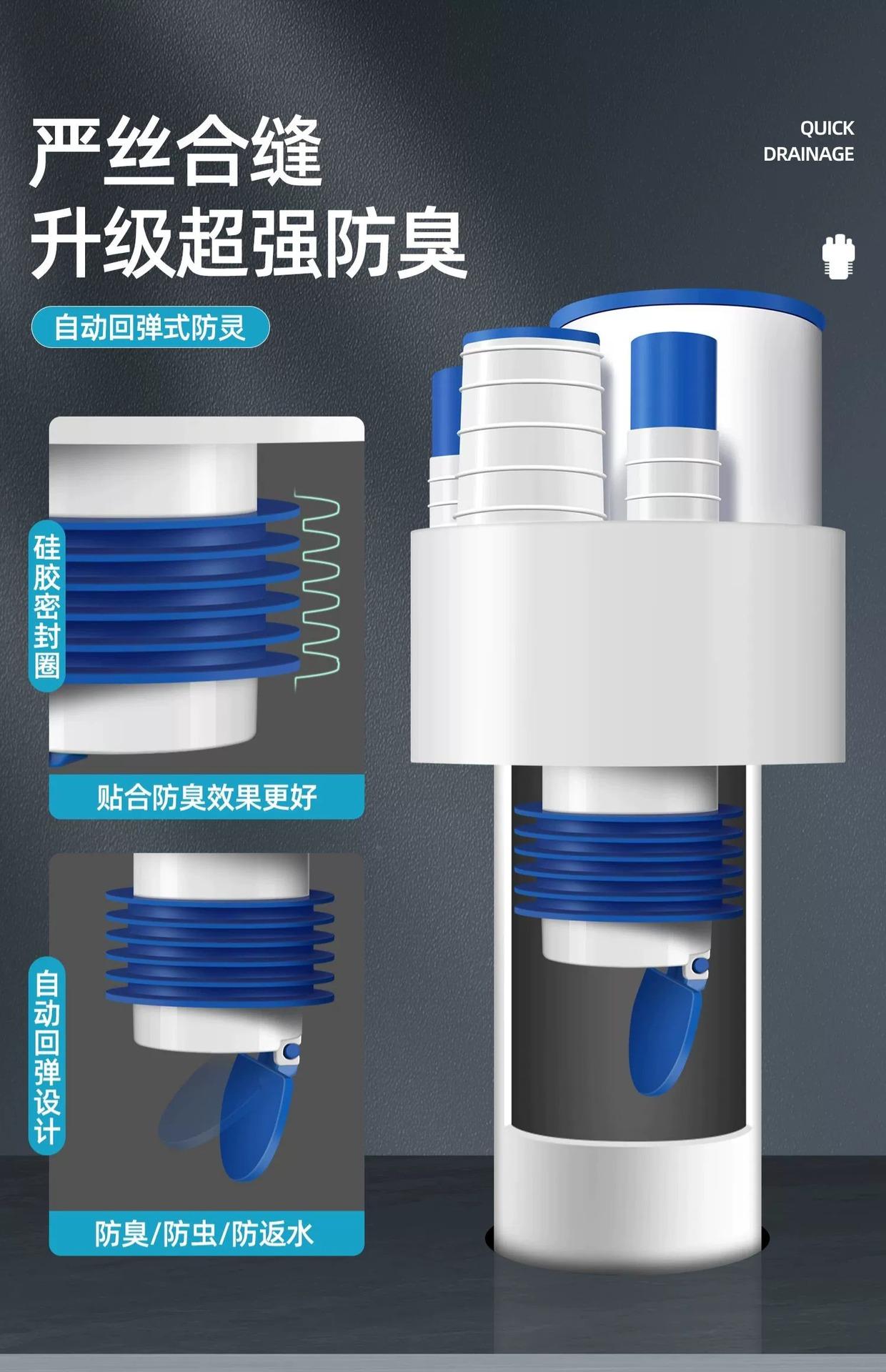 严丝合缝
升级超强防臭

QUICK
DRAINAGE

自动回弹式防灵

硅胶密封圈

贴合防臭效果更好

自动回弹设计

防臭/防虫/防返水