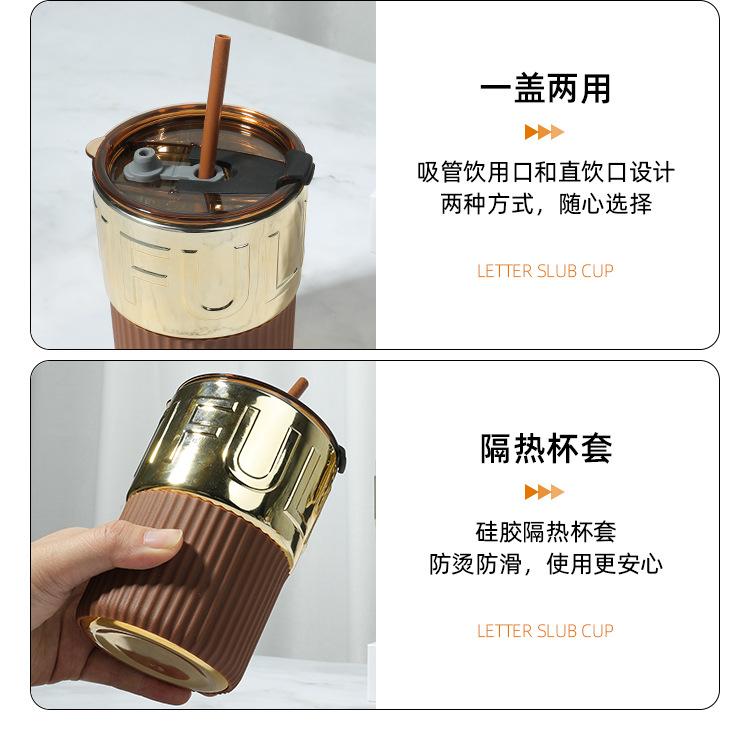 FUL

一盖两用

吸管饮用口和直饮口设计
两种方式，随心选择

LETTER SLUB CUP

FUL

隔热杯套

硅胶隔热杯套
防烫防滑，使用更安心

LETTER SLUB CUP