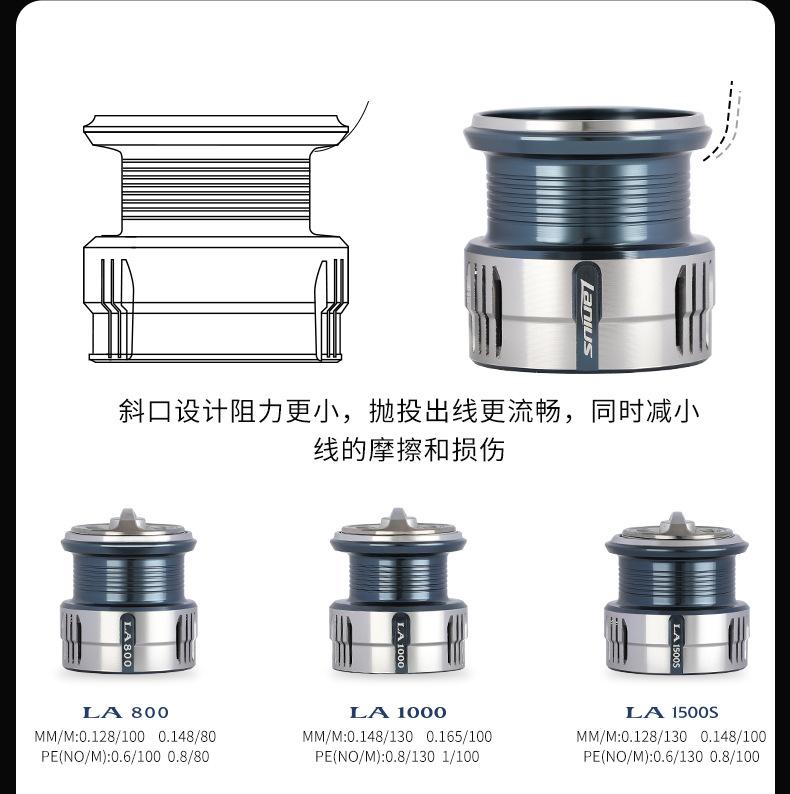 Lanus

斜口设计阻力更小，抛投出线更流畅，同时减小线的摩擦和损伤

LA 800

LA 1000

LA 1500S

LA 800
MM/M:0.128/100 0.148/80
PE(NO/M):0.6/100 0.8/80

LA 1000
MM/M:0.148/130 0.165/100
PE(NO/M):0.8/130 1/100

LA 1500S
MM/M:0.128/130 0.148/100
PE(NO/M):0.6/130 0.8/100