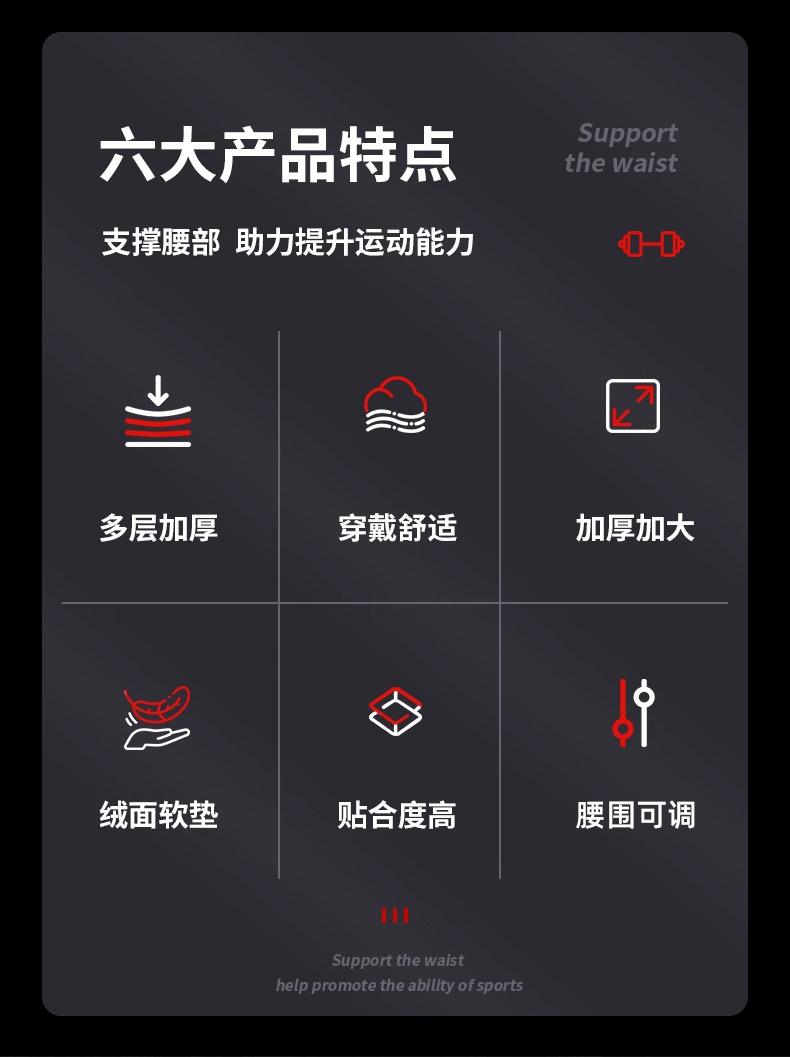 六大产品特点

Support
the waist

支撑腰部 助力提升运动能力

多层加厚

穿戴舒适

加厚加大

绒面软垫

贴合度高

腰围可调

Support the waist
help promote the ability of sports