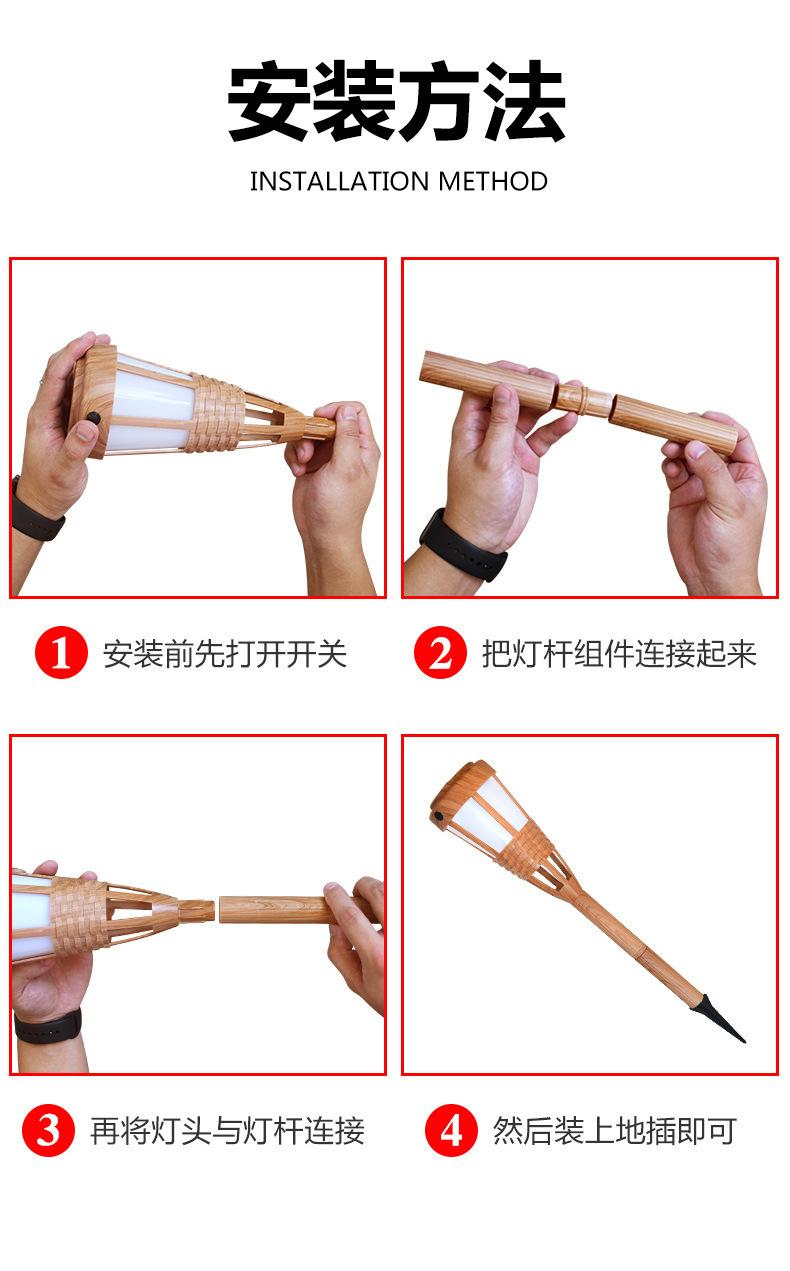 安装方法

INSTALLATION METHOD

1 安装前先打开开关

2 把灯杆组件连接起来

3 再将灯头与灯杆连接

4 然后装上地插即可