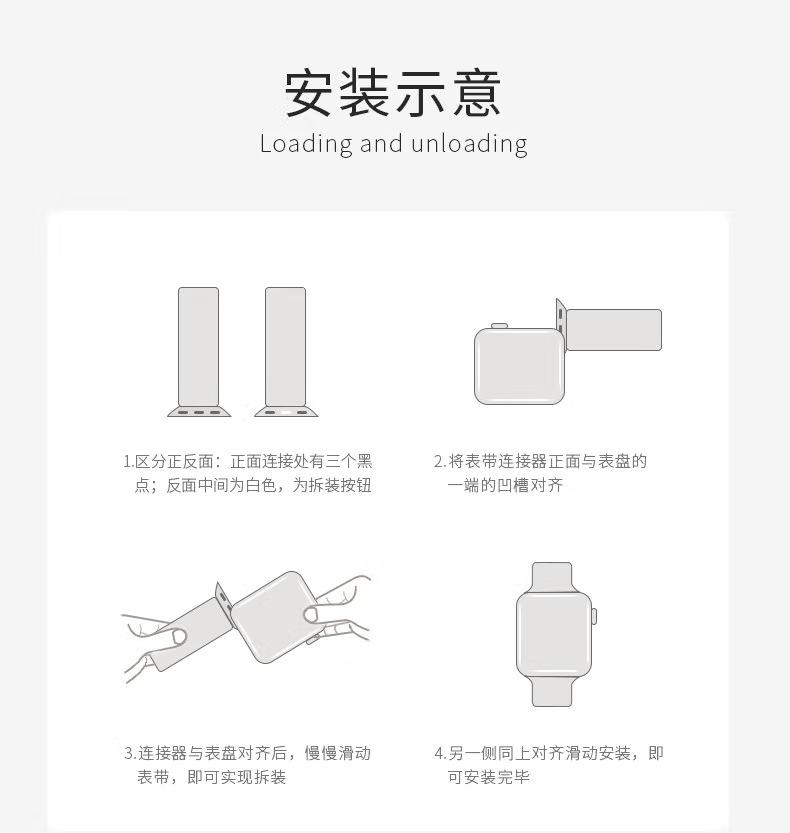 安装示意
Loading and unloading

1.区分正反面：正面连接处有三个黑点；反面中间为白色，为拆装按钮

2.将表带连接器正面与表盘的一端的凹槽对齐

3.连接器与表盘对齐后，慢慢滑动表带，即可实现拆装

4.另一侧同上对齐滑动安装，即可安装完毕