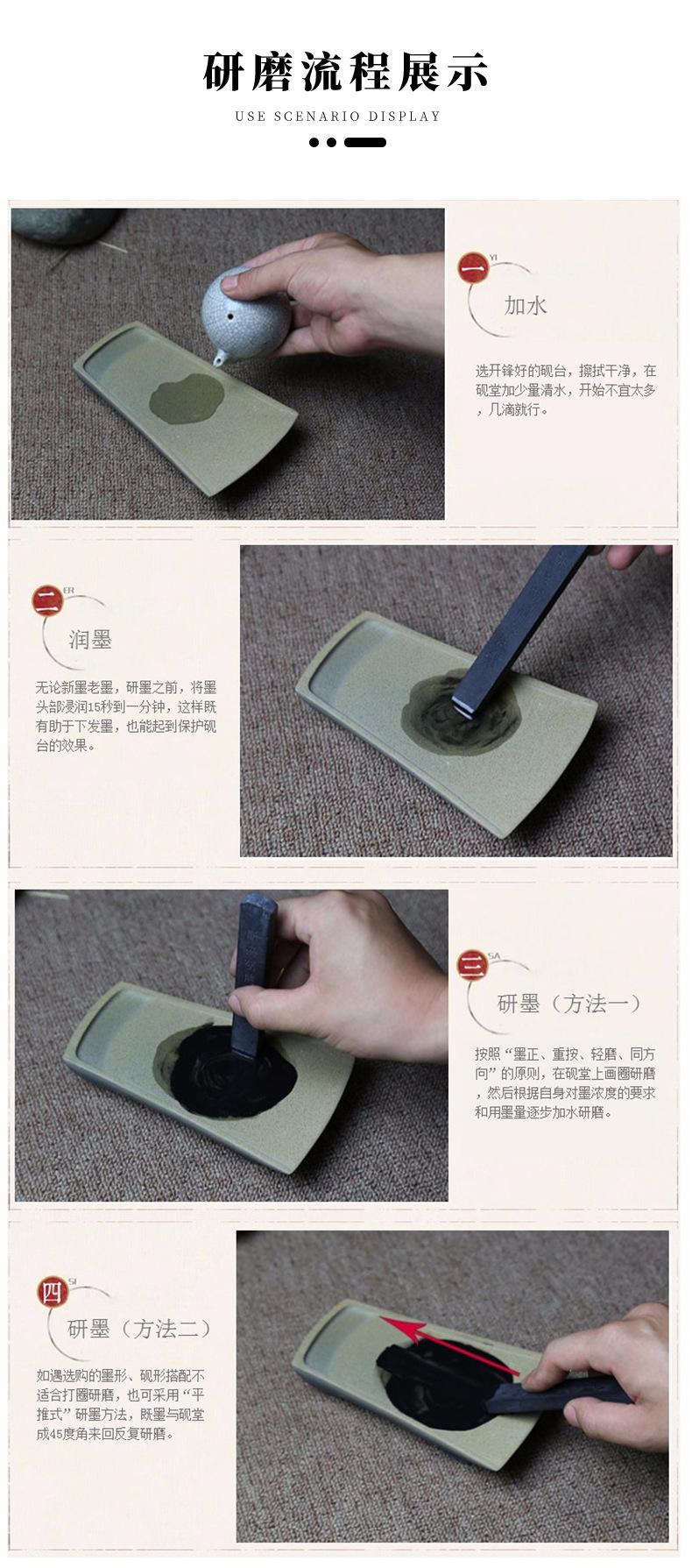 研磨流程展示

USE SCENARIO DISPLAY

一 YI

加水

选开锋好的砚台，擦拭干净，在砚堂加少量清水，开始不宜太多，几滴就行。

二 ER

润墨

无论新墨老墨，研墨之前，将墨头部浸润15秒到一分钟，这样既有助于下发墨，也能起到保护砚台的效果。

三 SA

研墨（方法一）

按照“墨正、重按、轻磨、同方向”的原则，在砚堂上画圈研磨，然后根据自身对墨浓度的要求和用墨量逐步加水研磨。

四 SI

研墨（方法二）

如遇选购的墨形、砚形搭配不适合打圈研磨，也可采用“平推式”研墨方法，既墨与砚堂成45度角来回反复研磨。