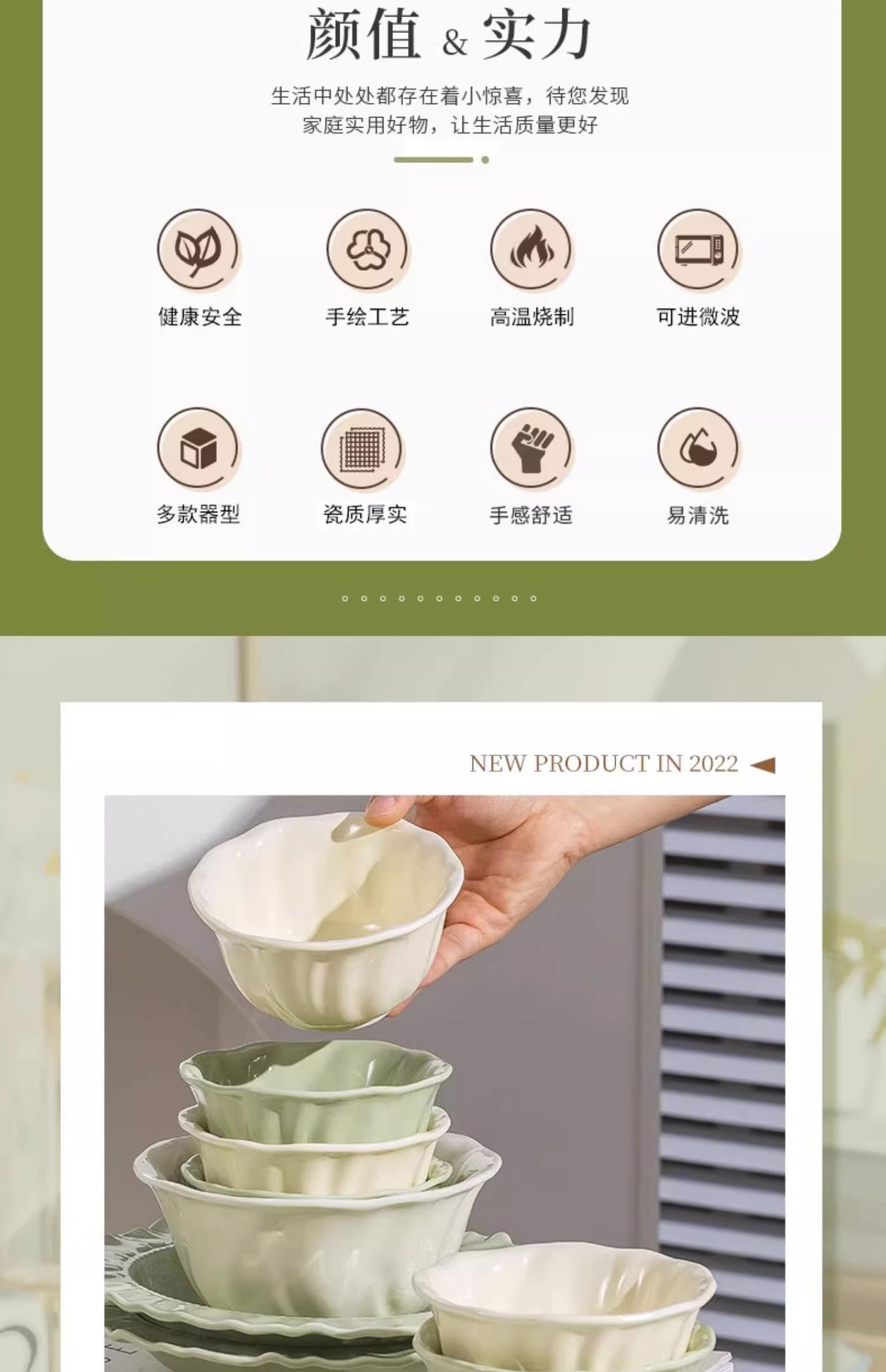 颜值 & 实力

生活中处处都存在着小惊喜，待您发现
家庭实用好物，让生活质量更好

健康安全

手绘工艺

高温烧制

可进微波

多款器型

瓷质厚实

手感舒适

易清洗

NEW PRODUCT IN 2022