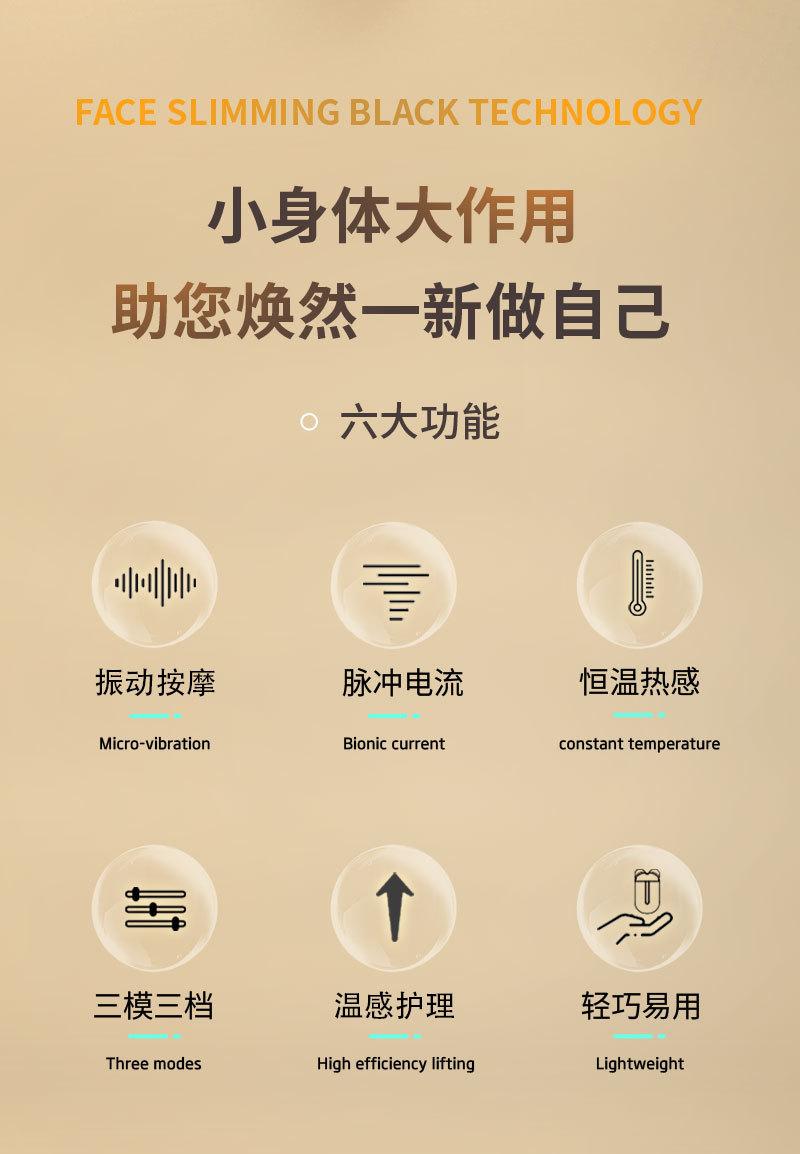 FACE SLIMMING BLACK TECHNOLOGY

小身体大作用

助您焕然一新做自己

六大功能

振动按摩

Micro-vibration

脉冲电流

Bionic current

恒温热感

constant temperature

三模三档

Three modes

温感护理

High efficiency lifting

轻巧易用

Lightweight