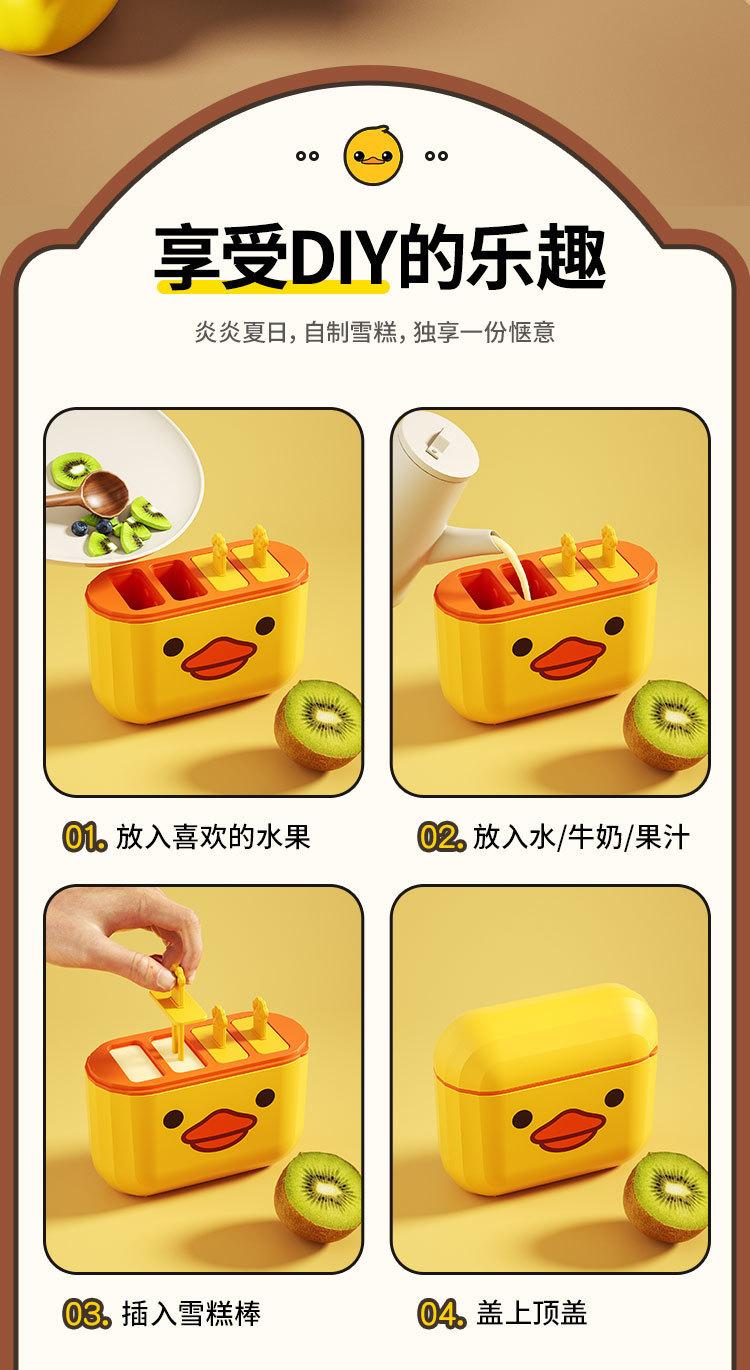 享受DIY的乐趣

炎炎夏日，自制雪糕，独享一份惬意

01. 放入喜欢的水果

02. 放入水/牛奶/果汁

03. 插入雪糕棒

04. 盖上顶盖