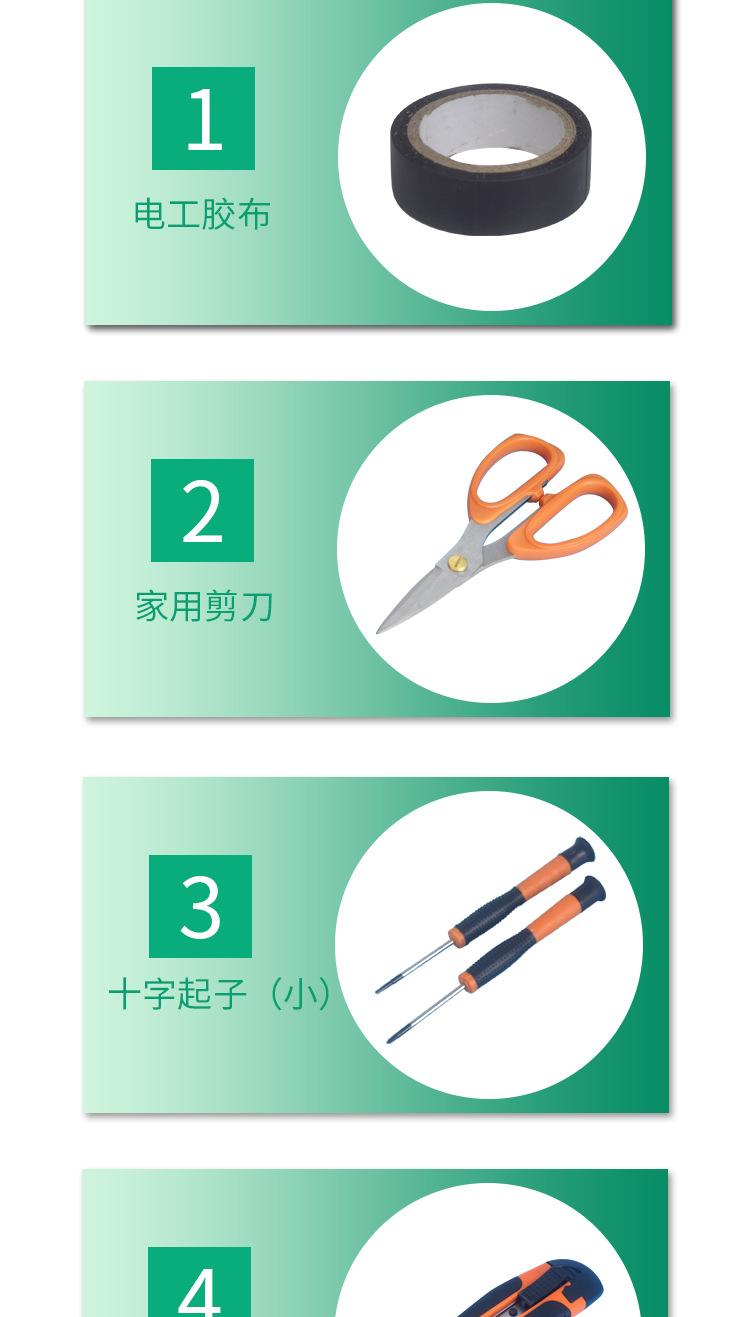 1
电工胶布

2
家用剪刀

3
十字起子（小）

4