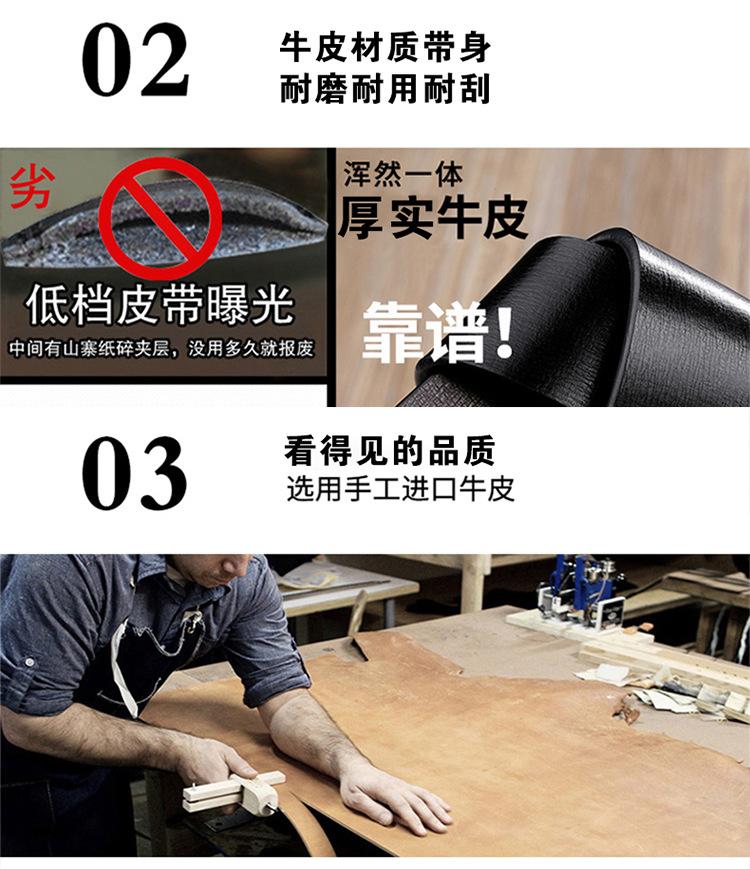 02

牛皮材质带身
耐磨耐用耐刮

劣

低档皮带曝光

中间有山寨纸碎夹层，没用多久就报废

浑然一体
厚实牛皮

靠谱！

03

看得见的品质
选用手工进口牛皮