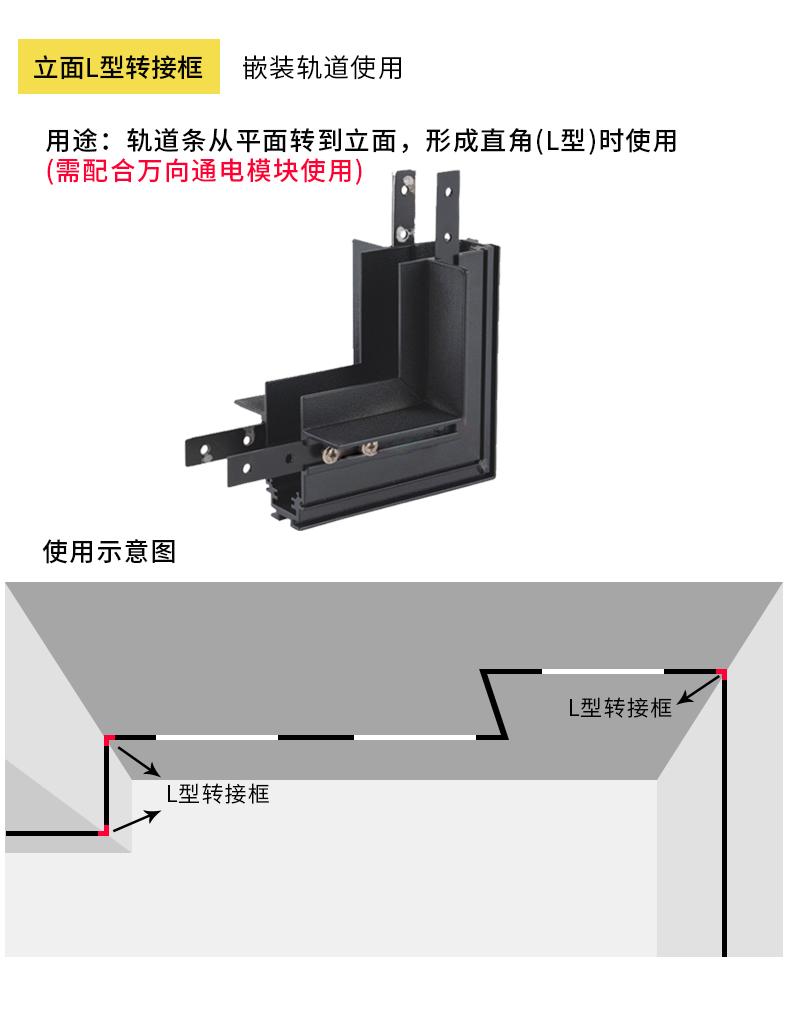 立面L型转接框 嵌装轨道使用

用途：轨道条从平面转到立面，形成直角(L型)时使用
(需配合万向通电模块使用)

使用示意图

L型转接框

L型转接框