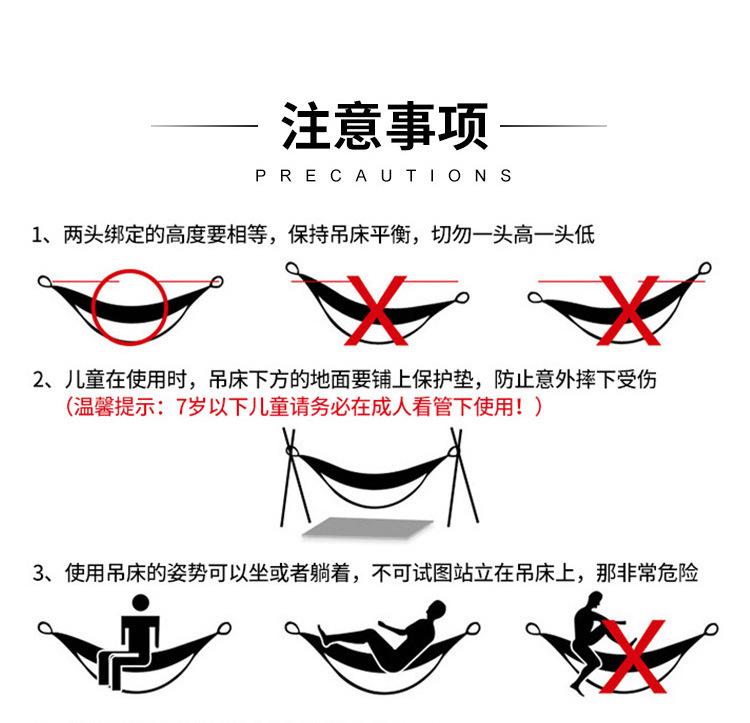 注意事项

PRECAUTIONS

1、两头绑定的高度要相等，保持吊床平衡，切勿一头高一头低

2、儿童在使用时，吊床下方的地面要铺上保护垫，防止意外摔下受伤
（温馨提示：7岁以下儿童请务必在成人看管下使用！）

3、使用吊床的姿势可以坐或者躺着，不可试图站立在吊床上，那非常危险