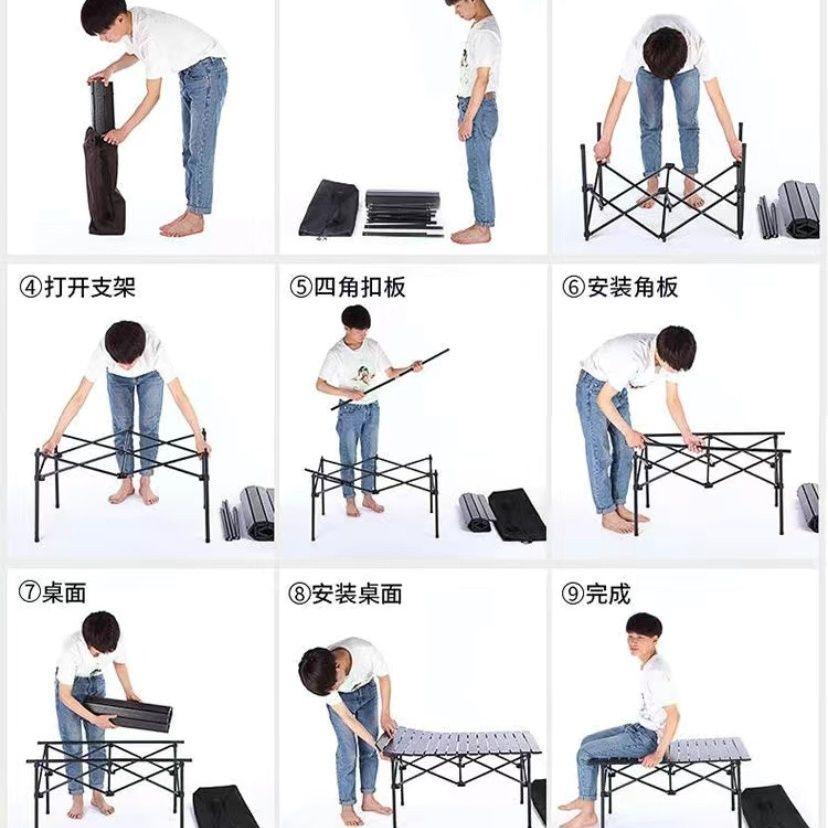 ④打开支架

⑤四角扣板

⑥安装角板

⑦桌面

⑧安装桌面

⑨完成