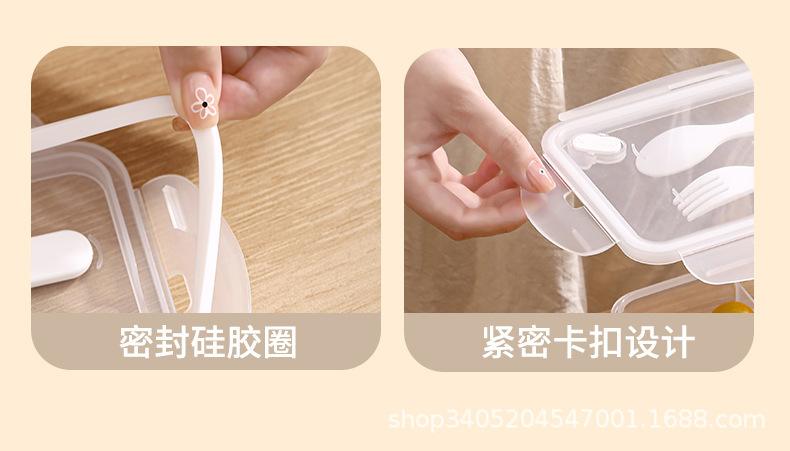 密封硅胶圈

紧密卡扣设计

shop3405204547001.1688.com