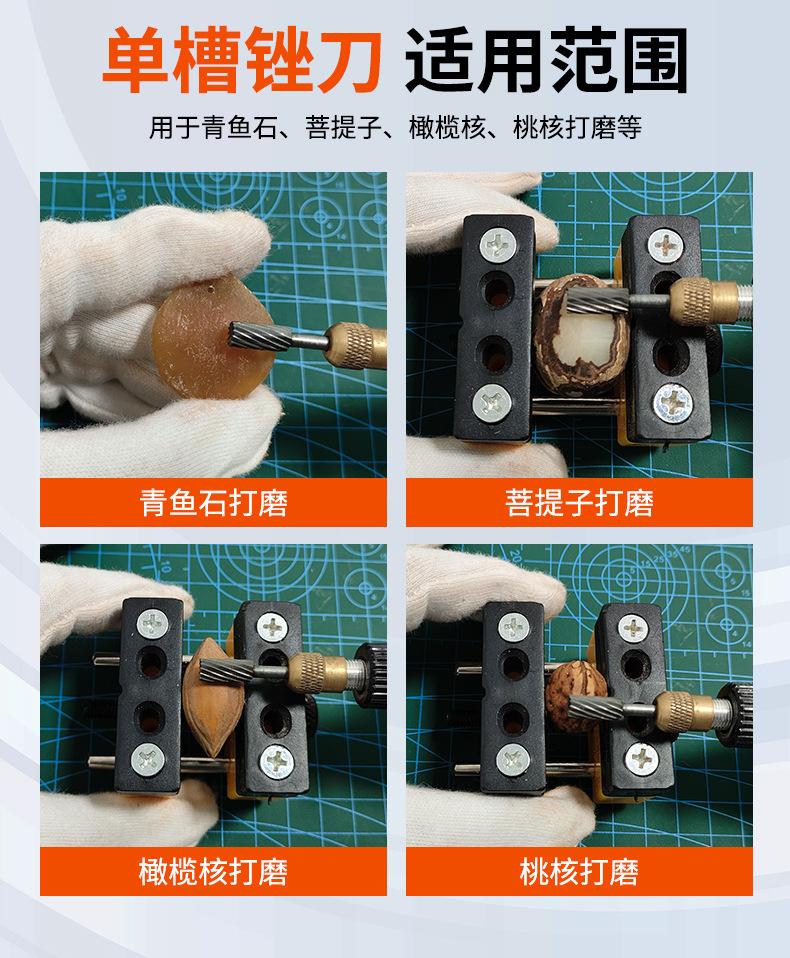 单槽锉刀 适用范围

用于青鱼石、菩提子、橄榄核、桃核打磨等

青鱼石打磨

菩提子打磨

橄榄核打磨

桃核打磨