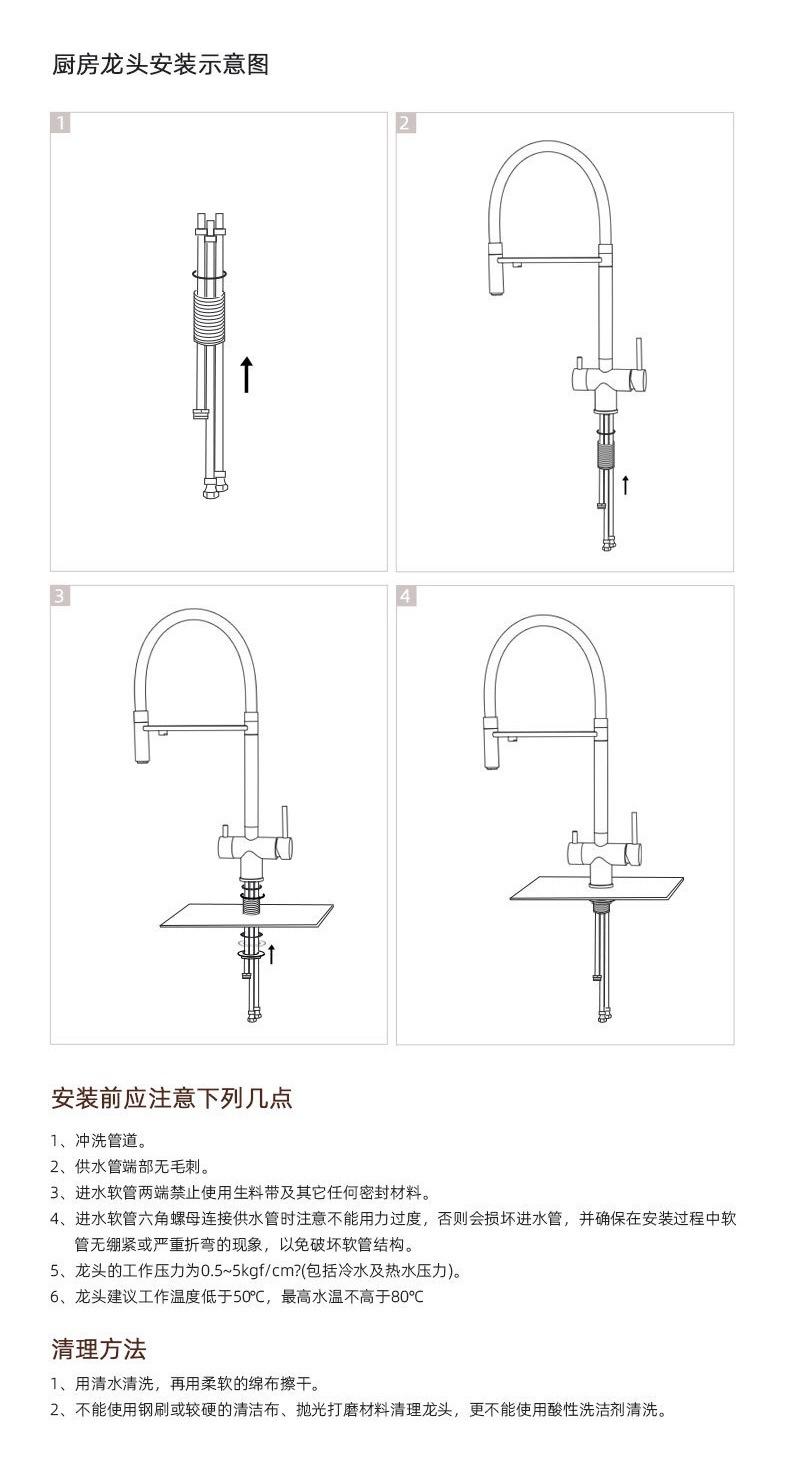 厨房龙头安装示意图

1

2

3

4

安装前应注意下列几点

1、冲洗管道。
2、供水管端部无毛刺。
3、进水软管两端禁止使用生料带及其它任何密封材料。
4、进水软管六角螺母连接供水管时注意不能用力过度，否则会损坏进水管，并确保在安装过程中软管无绷紧或严重折弯的现象，以免破坏软管结构。
5、龙头的工作压力为0.5~5kgf/cm?(包括冷水及热水压力)。
6、龙头建议工作温度低于50°C，最高水温不高于80°C

清理方法

1、用清水清洗，再用柔软的绵布擦干。
2、不能使用钢刷或较硬的清洁布、抛光打磨材料清理龙头，更不能使用酸性洗洁剂清洗。