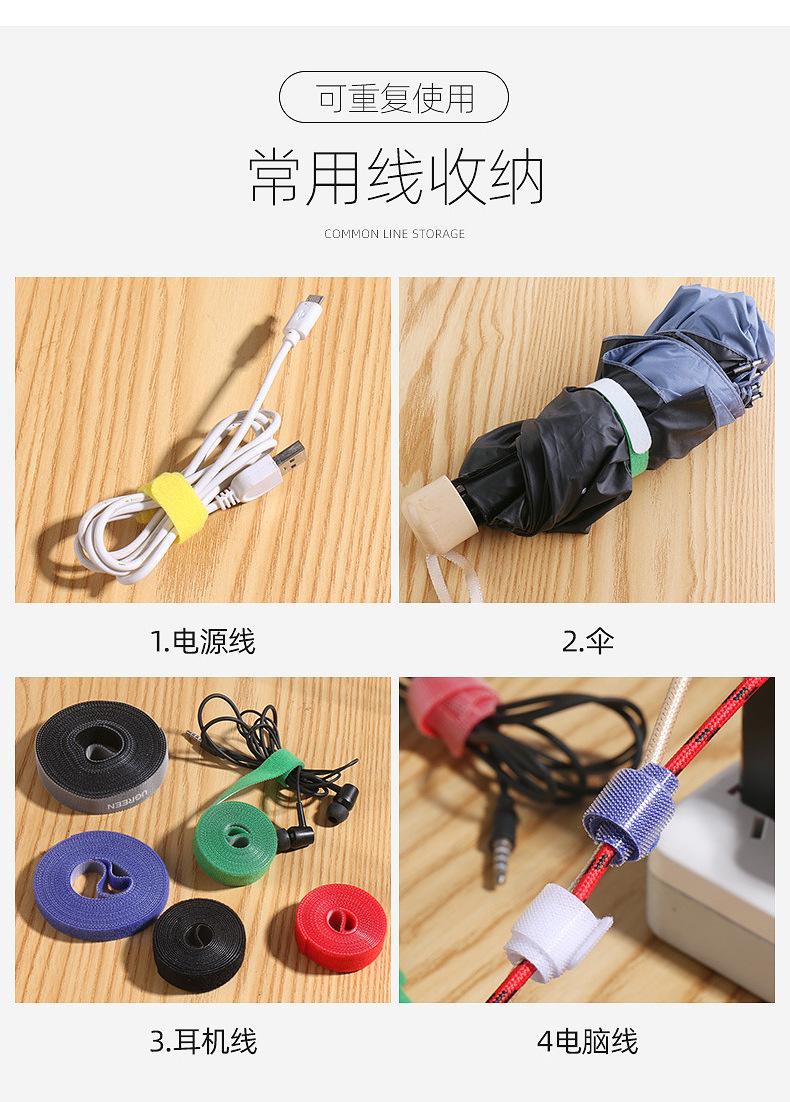 可重复使用

常用线收纳

COMMON LINE STORAGE

1.电源线

2.伞

UGREEN

3.耳机线

4电脑线