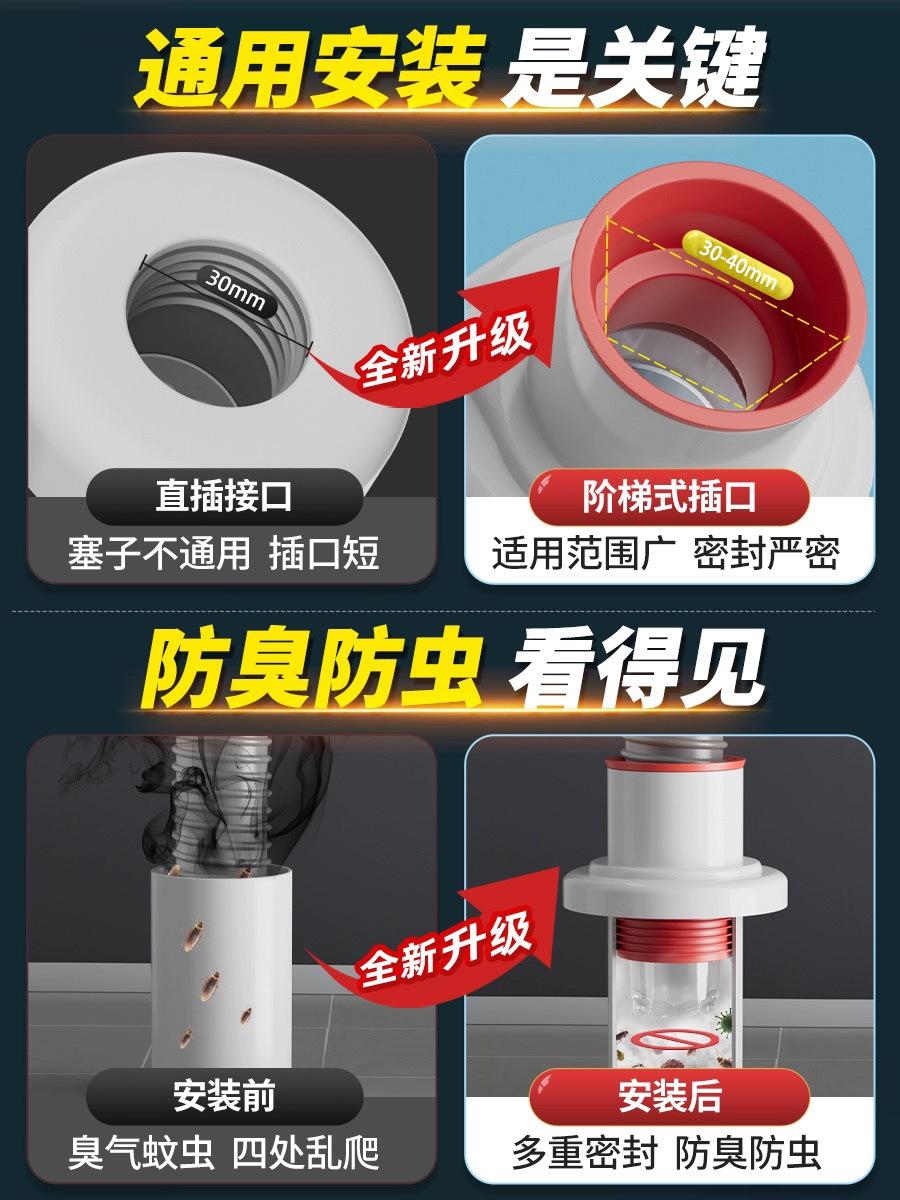 通用安装 是关键

30mm

全新升级

30-40mm

直插接口
塞子不通用 插口短

阶梯式插口
适用范围广 密封严密

防臭防虫 看得见

全新升级

安装前
臭气蚊虫 四处乱爬

安装后
多重密封 防臭防虫