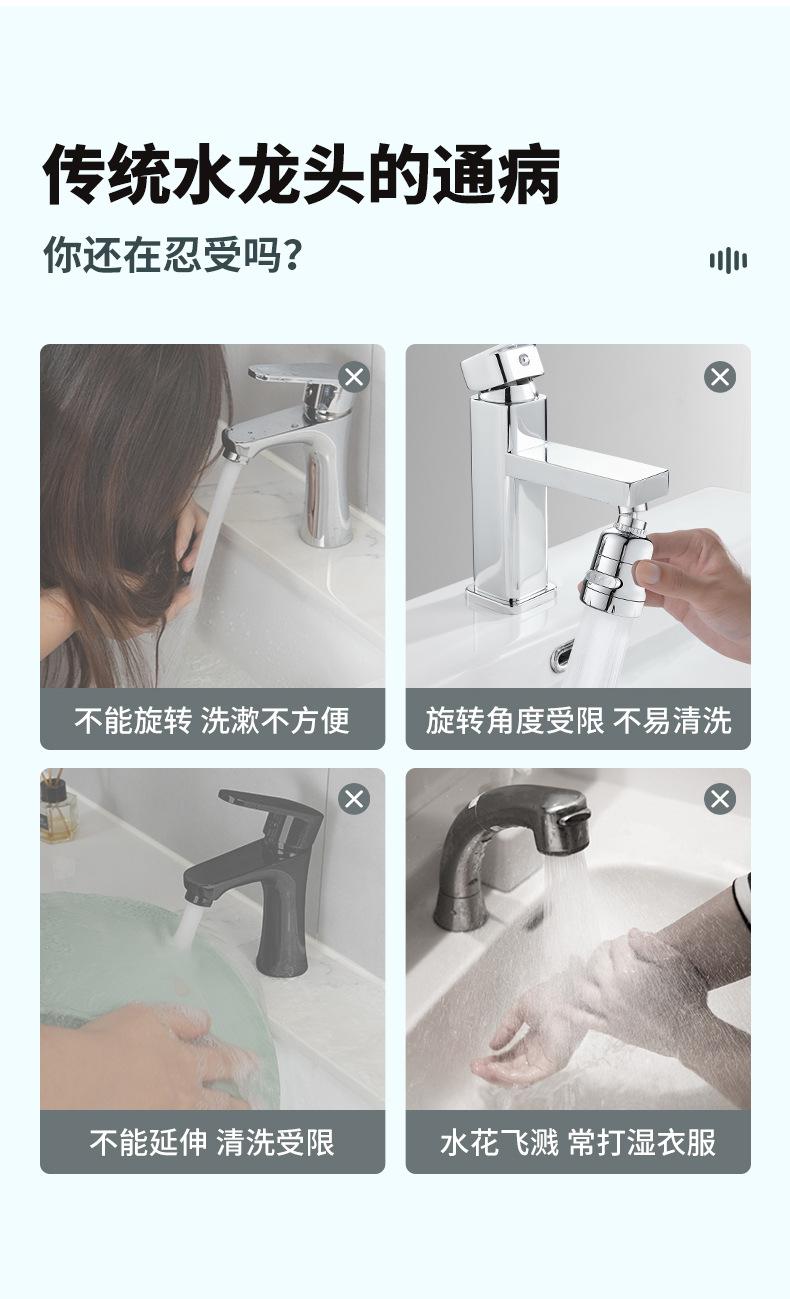 传统水龙头的通病

你还在忍受吗?

不能旋转 洗漱不方便

旋转角度受限 不易清洗

不能延伸 清洗受限

水花飞溅 常打湿衣服