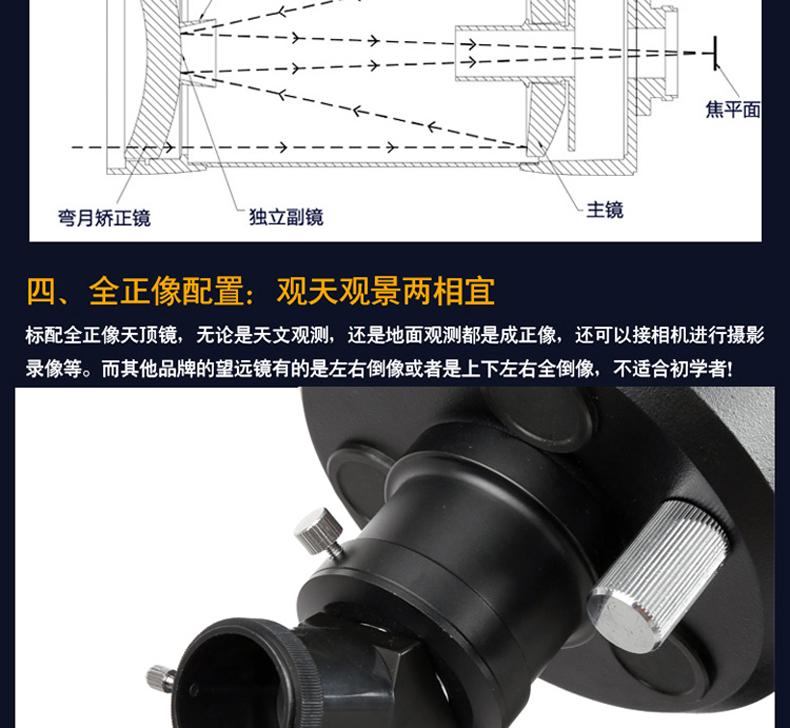 焦平面

弯月矫正镜

独立副镜

主镜

四、全正像配置：观天观景两相宜

标配全正像天顶镜，无论是天文观测，还是地面观测都是成正像，还可以接相机进行摄影录像等。而其他品牌的望远镜有的是左右倒像或者是上下左右全倒像，不适合初学者!