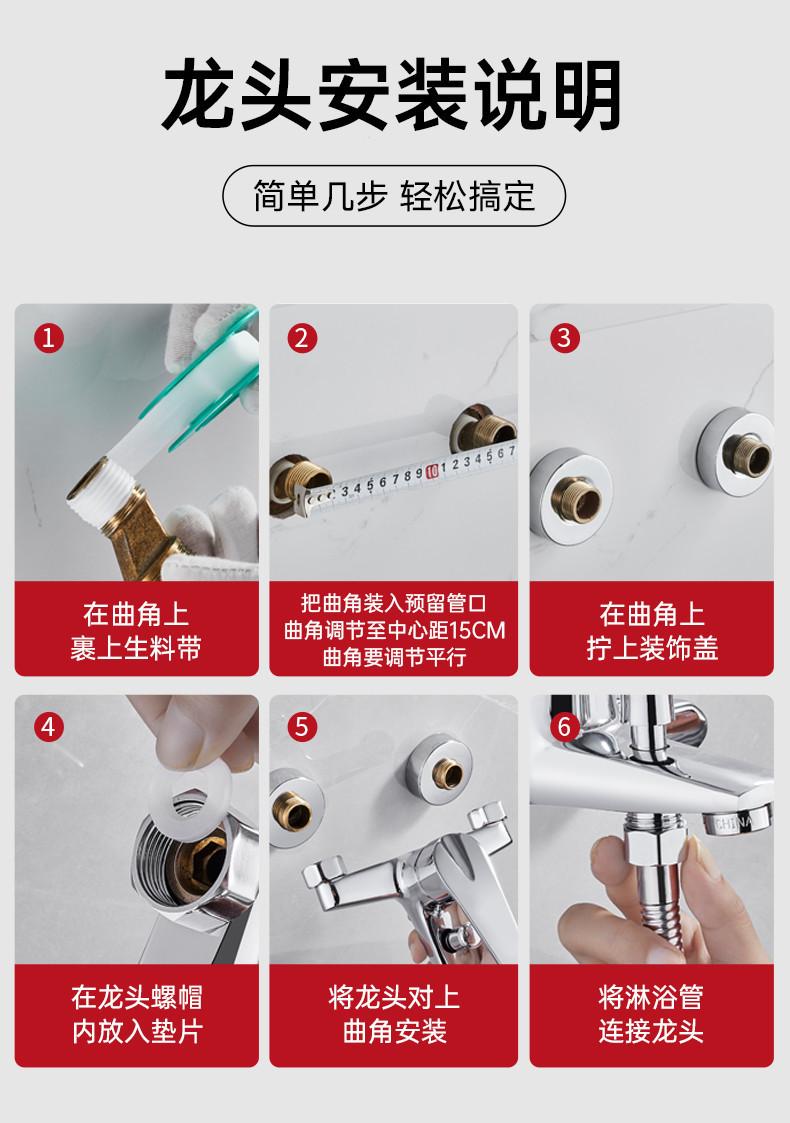 龙头安装说明

简单几步 轻松搞定

1
在曲角上
裹上生料带

2
3 4 5 6 7 8 9 10 1 2 3 4 5 6 7
把曲角装入预留管口
曲角调节至中心距15CM
曲角要调节平行

3
在曲角上
拧上装饰盖

4
在龙头螺帽
内放入垫片

5
将龙头对上
曲角安装

6
CHINA
将淋浴管
连接龙头