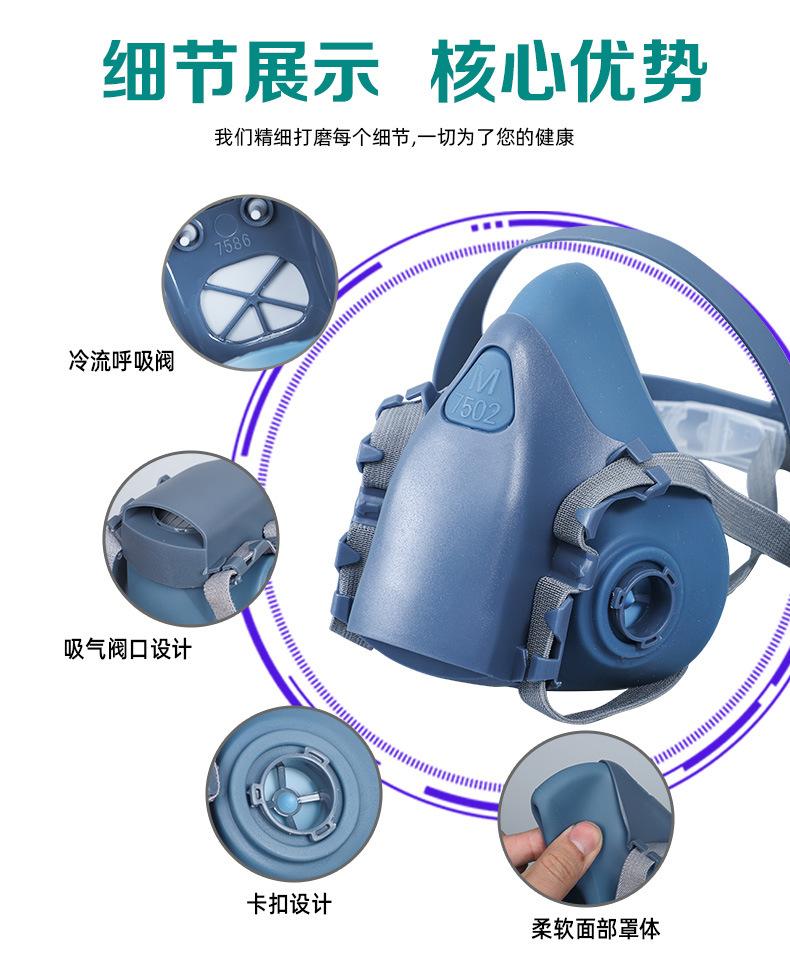 细节展示 核心优势

我们精细打磨每个细节,一切为了您的健康

7586

冷流呼吸阀

M
7502

吸气阀口设计

卡扣设计

柔软面部罩体