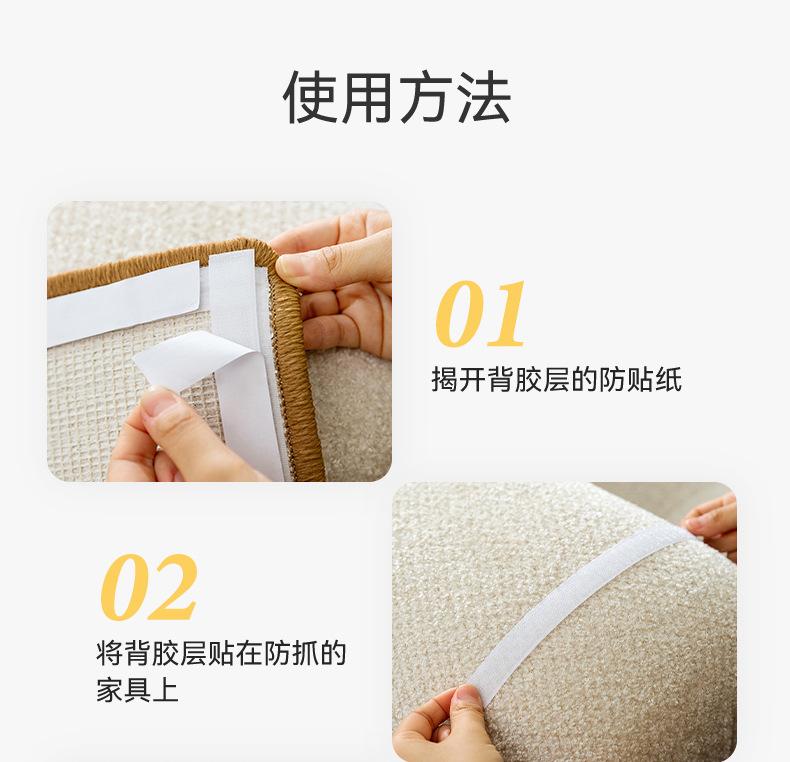 使用方法

01
揭开背胶层的防贴纸

02
将背胶层贴在防抓的家具上