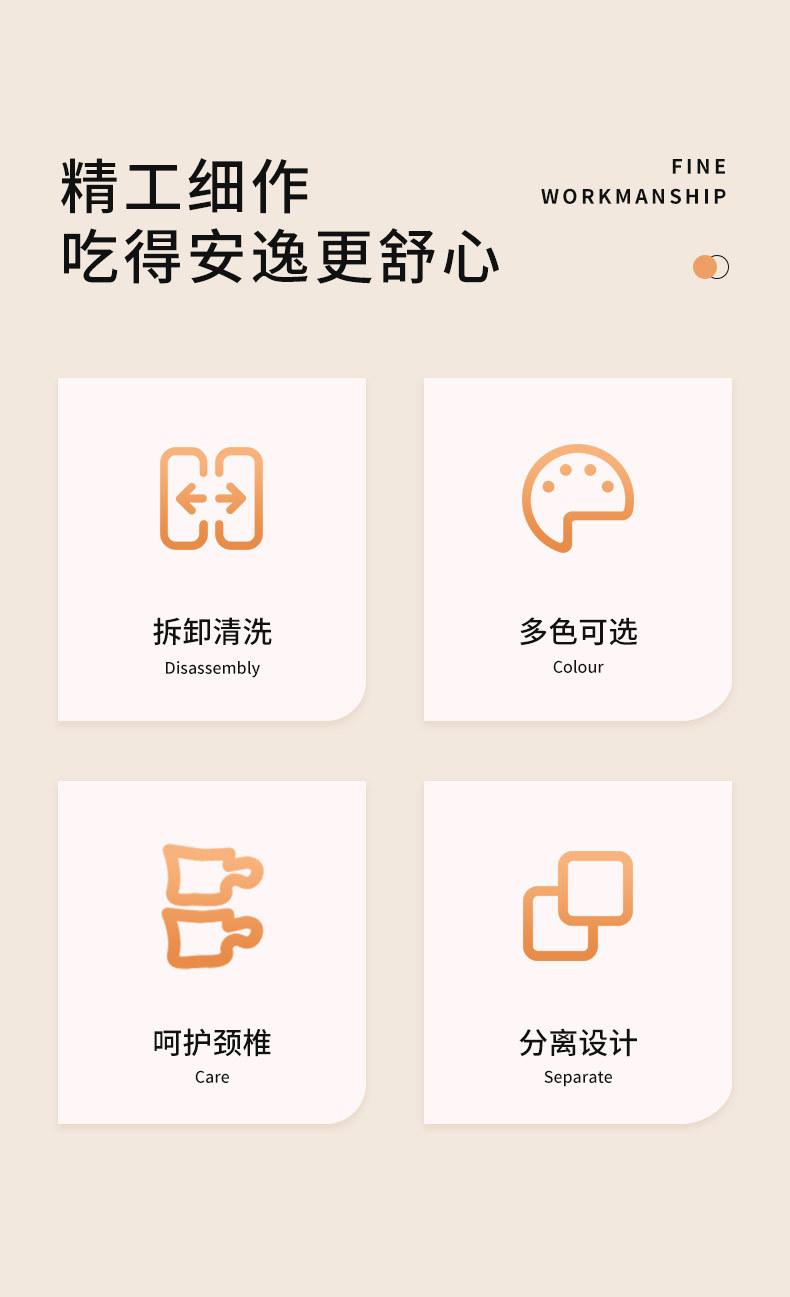 精工细作
吃得安逸更舒心

FINE
WORKMANSHIP

拆卸清洗
Disassembly

多色可选
Colour

呵护颈椎
Care

分离设计
Separate