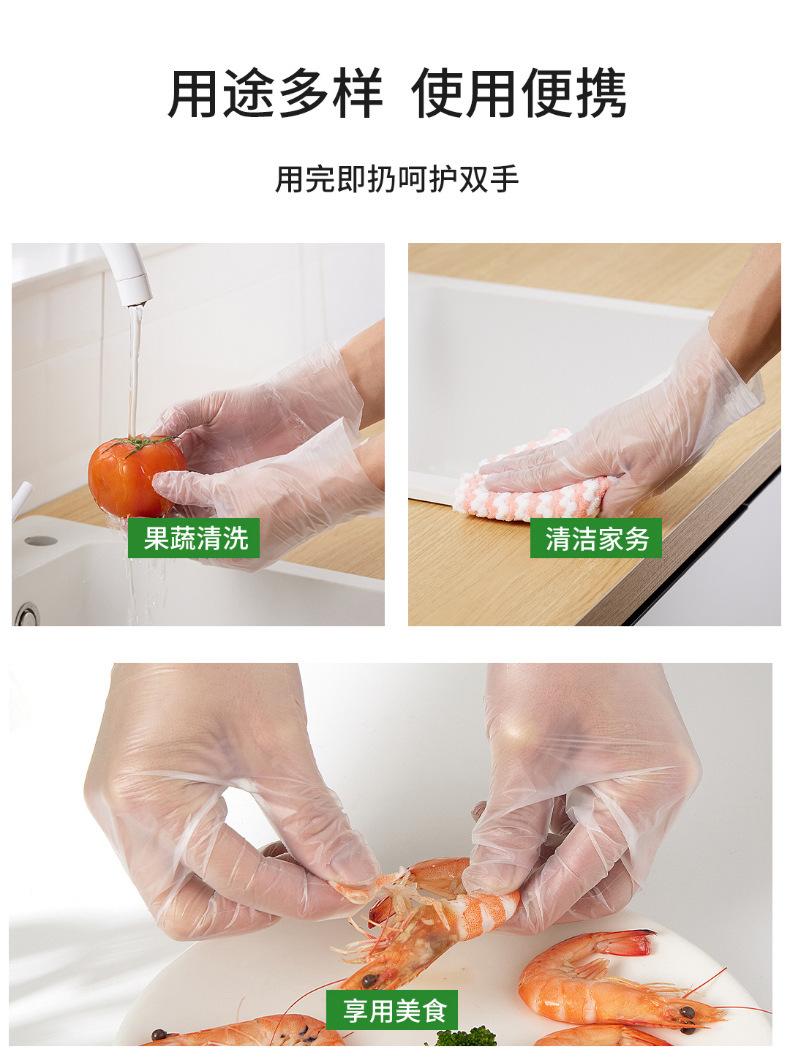 用途多样 使用便携

用完即扔呵护双手

果蔬清洗

清洁家务

享用美食