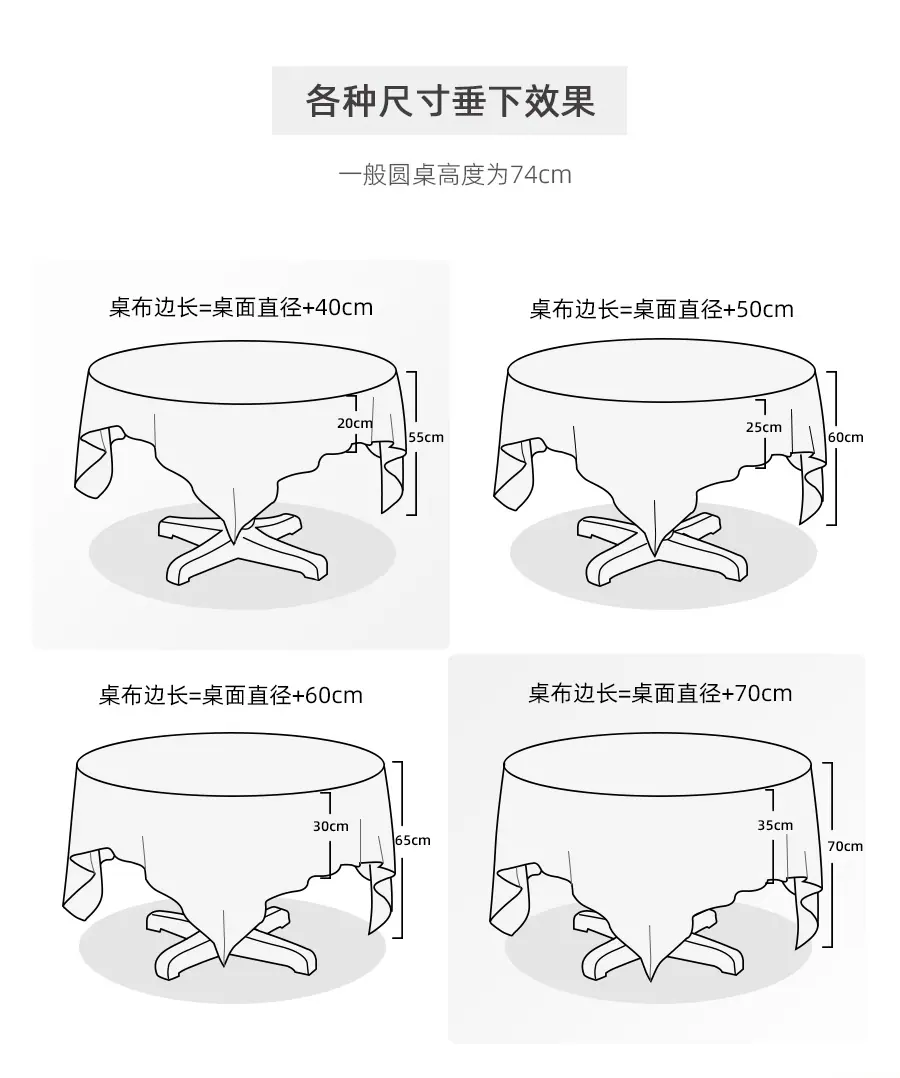 各种尺寸垂下效果

一般圆桌高度为74cm

桌布边长=桌面直径+40cm

20cm

55cm

桌布边长=桌面直径+50cm

25cm

60cm

桌布边长=桌面直径+60cm

30cm

65cm

桌布边长=桌面直径+70cm

35cm

70cm