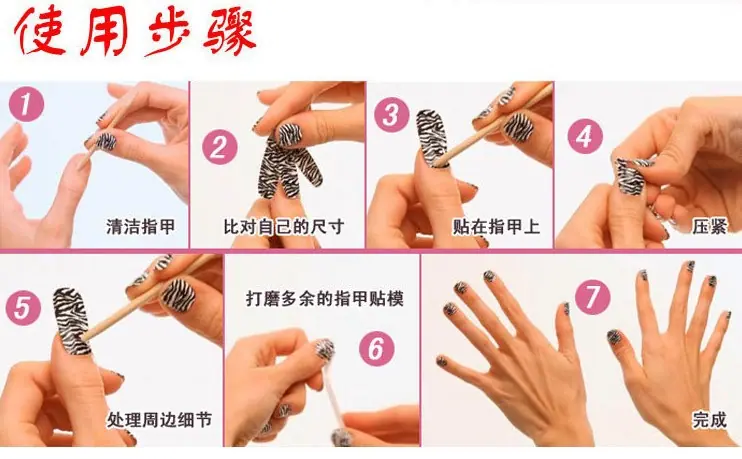 使用步骤

1
清洁指甲

2
比对自己的尺寸

3
贴在指甲上

4
压紧

5
处理周边细节

打磨多余的指甲贴模
6

7
完成