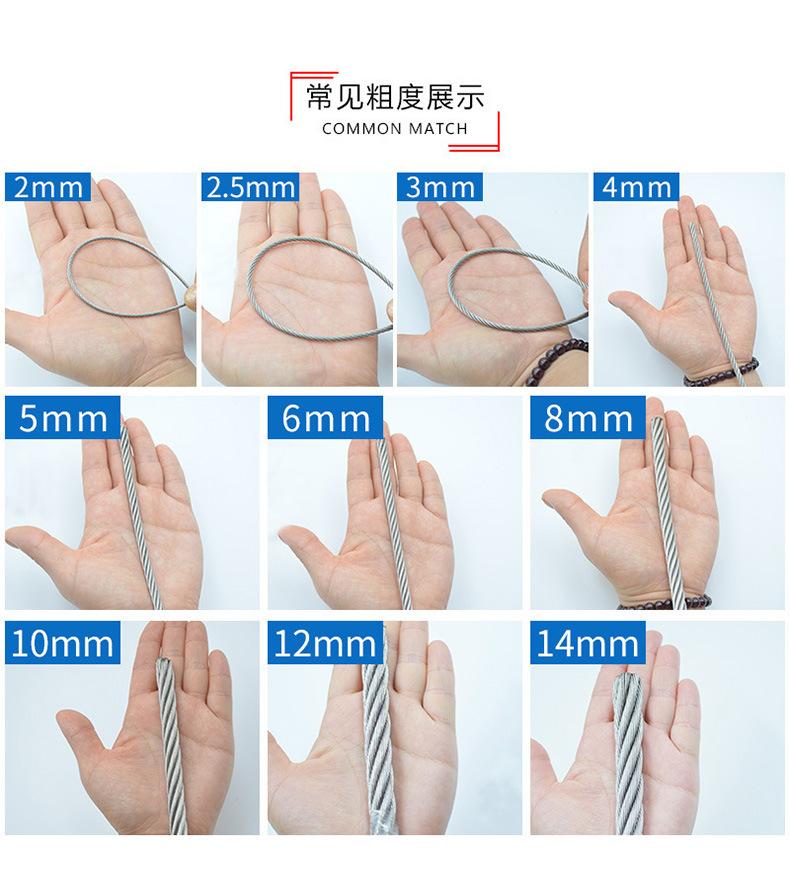 常见粗度展示
COMMON MATCH

2mm

2.5mm

3mm

4mm

5mm

6mm

8mm

10mm

12mm

14mm