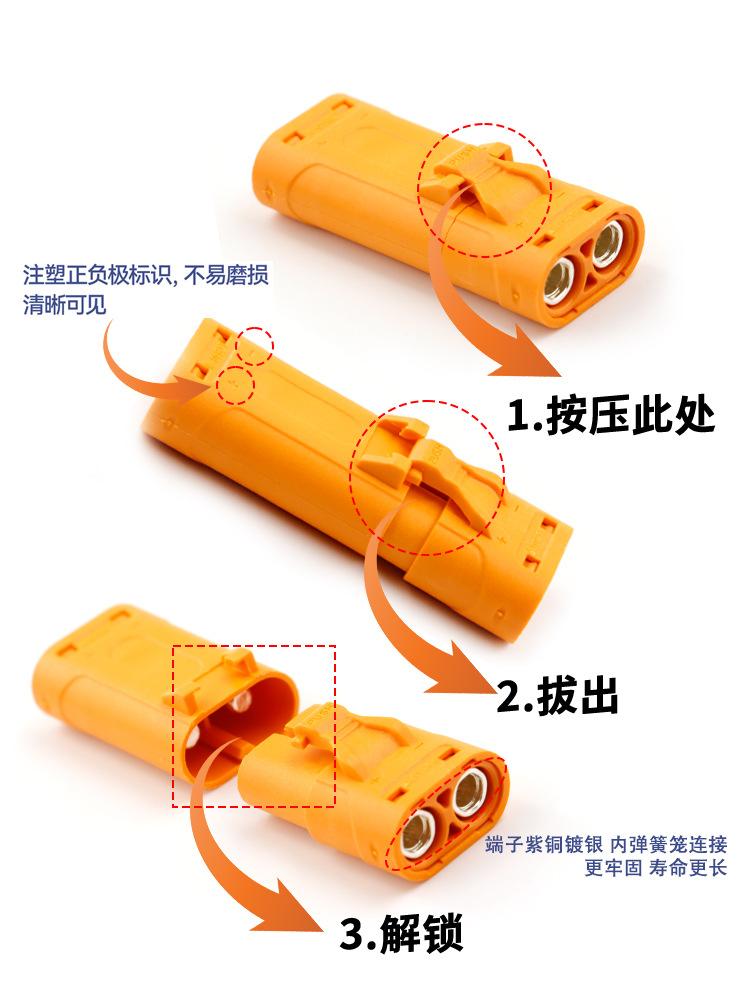 注塑正负极标识, 不易磨损
清晰可见

1.按压此处

2.拔出

端子紫铜镀银 内弹簧笼连接
更牢固 寿命更长

3.解锁