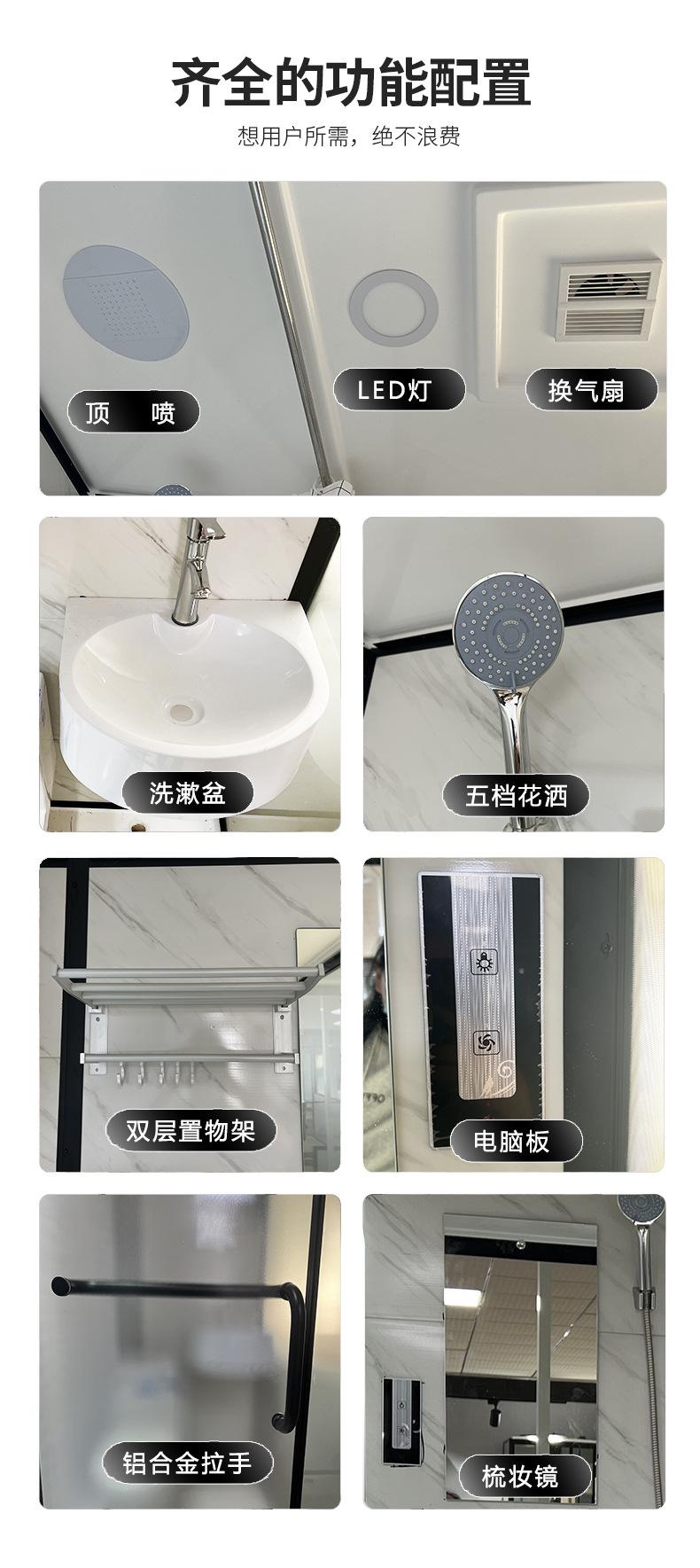 齐全的功能配置

想用户所需，绝不浪费

顶 喷

LED灯

换气扇

洗漱盆

五档花洒

双层置物架

电脑板

铝合金拉手

梳妆镜