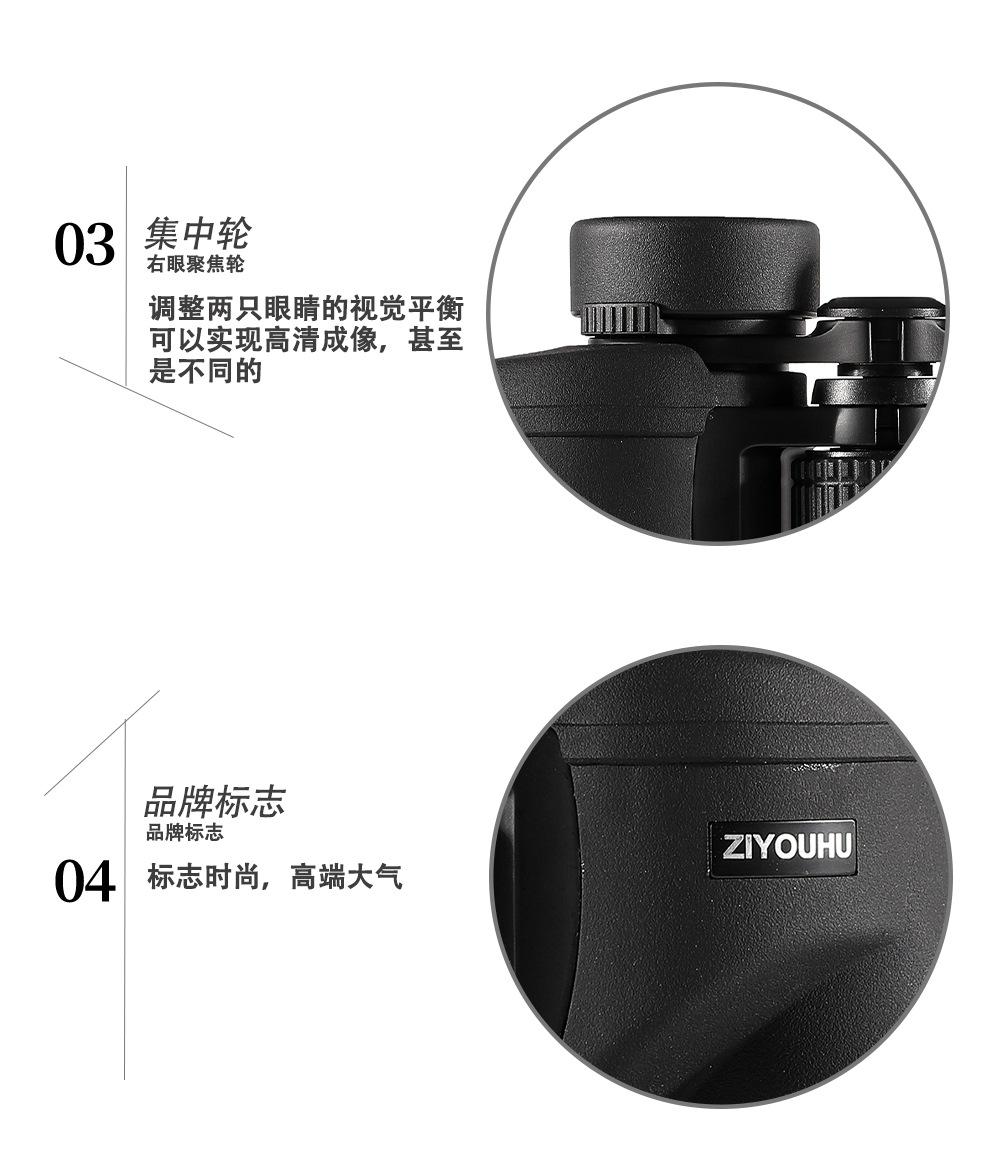 03 集中轮
右眼聚焦轮

调整两只眼睛的视觉平衡可以实现高清成像，甚至是不同的

品牌标志
品牌标志

04 标志时尚，高端大气

ZIYOUHU