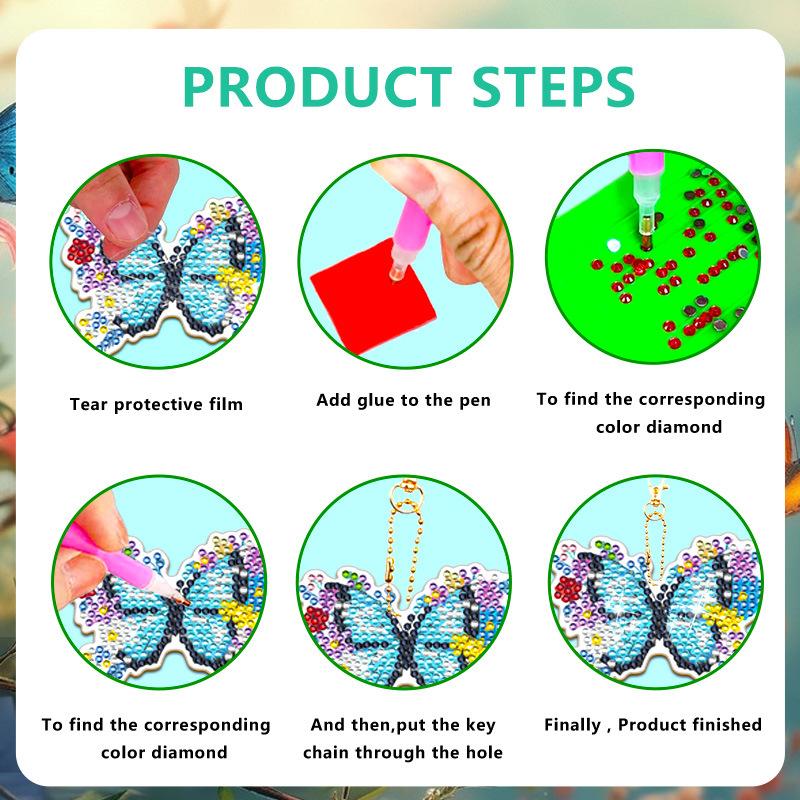 PRODUCT STEPS

Tear protective film

Add glue to the pen

To find the corresponding color diamond

To find the corresponding color diamond

And then,put the key chain through the hole

Finally , Product finished