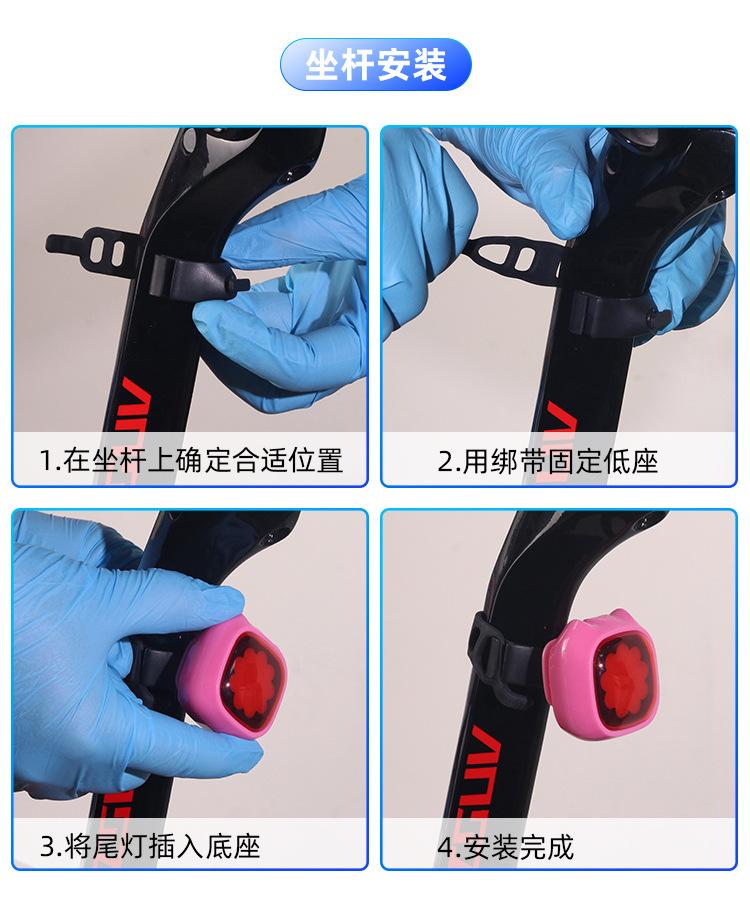 坐杆安装

1.在坐杆上确定合适位置

2.用绑带固定低座

3.将尾灯插入底座

4.安装完成