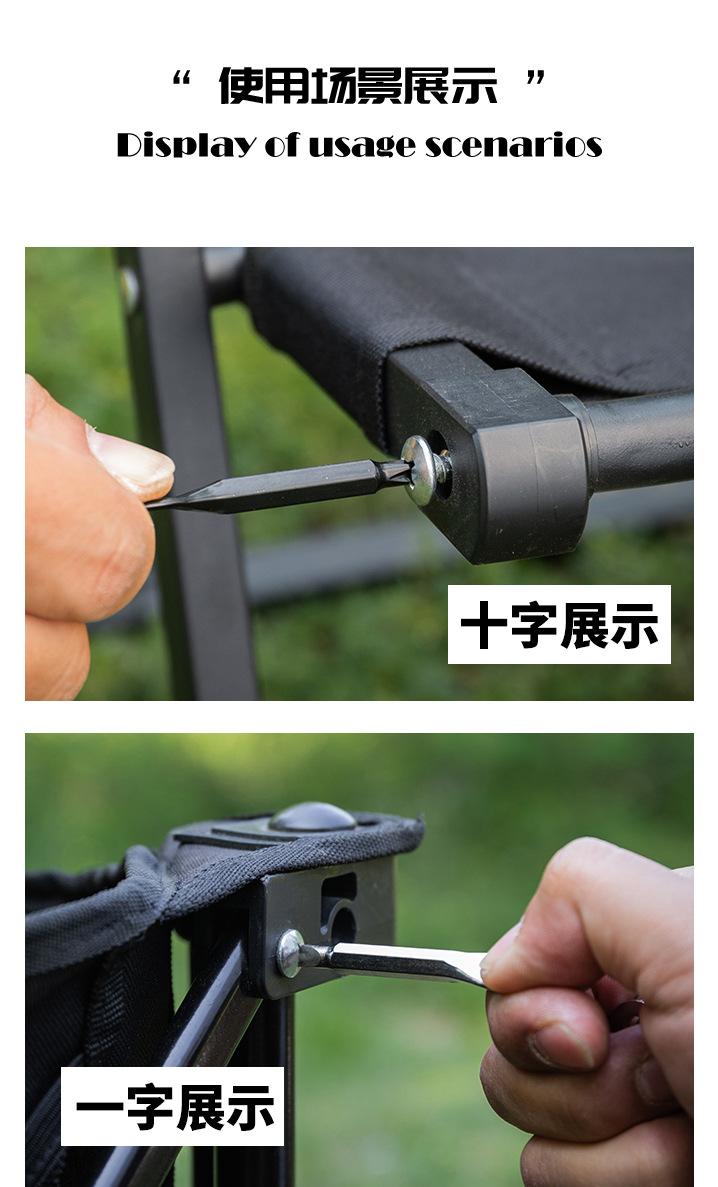 “ 使用场景展示 ”
Display of usage scenarios

十字展示

一字展示