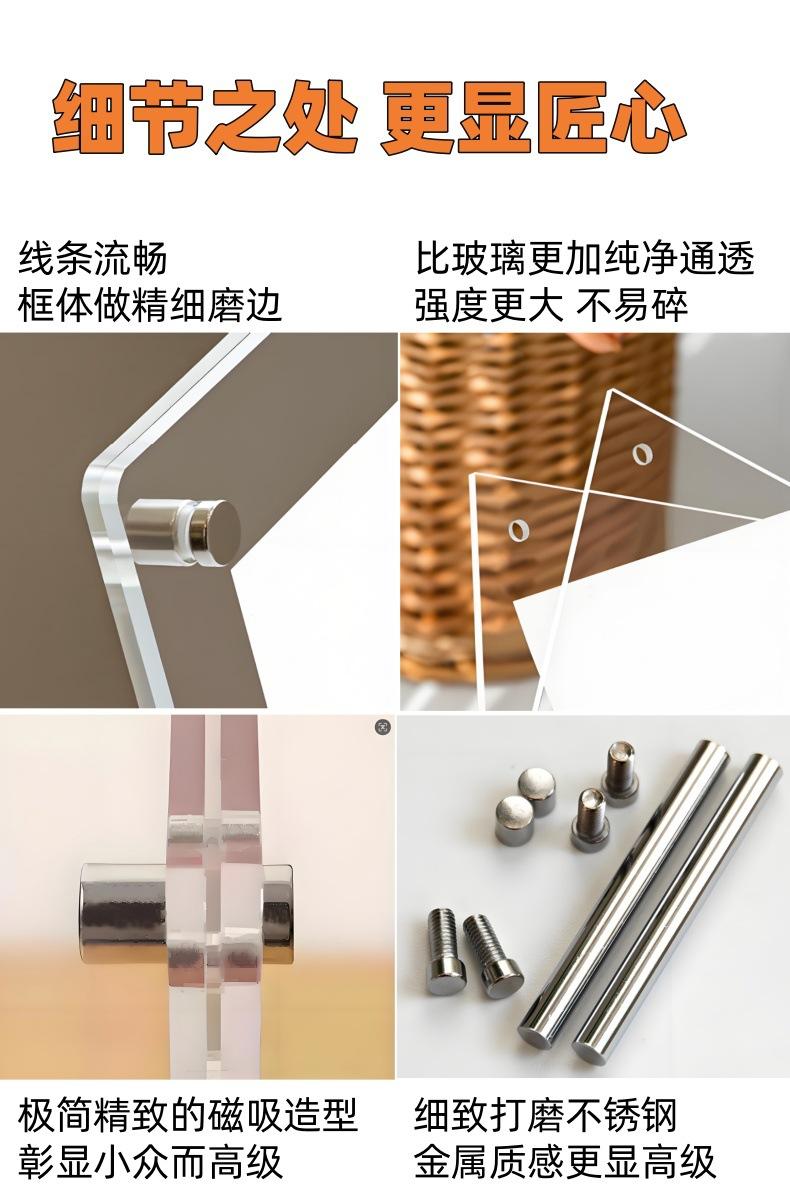 细节之处 更显匠心

线条流畅
框体做精细磨边

比玻璃更加纯净通透
强度更大 不易碎

极简精致的磁吸造型
彰显小众而高级

细致打磨不锈钢
金属质感更显高级