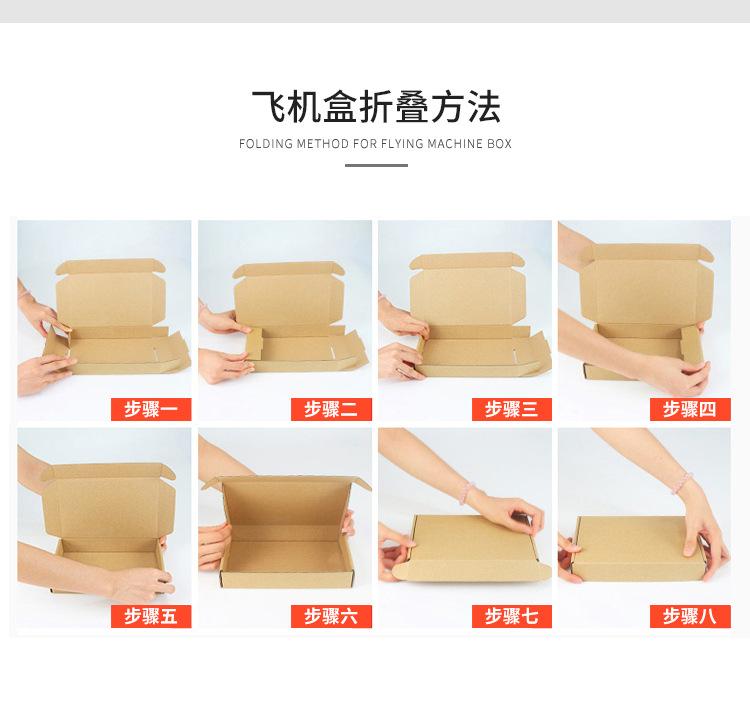 飞机盒折叠方法

FOLDING METHOD FOR FLYING MACHINE BOX

步骤一

步骤二

步骤三

步骤四

步骤五

步骤六

步骤七

步骤八