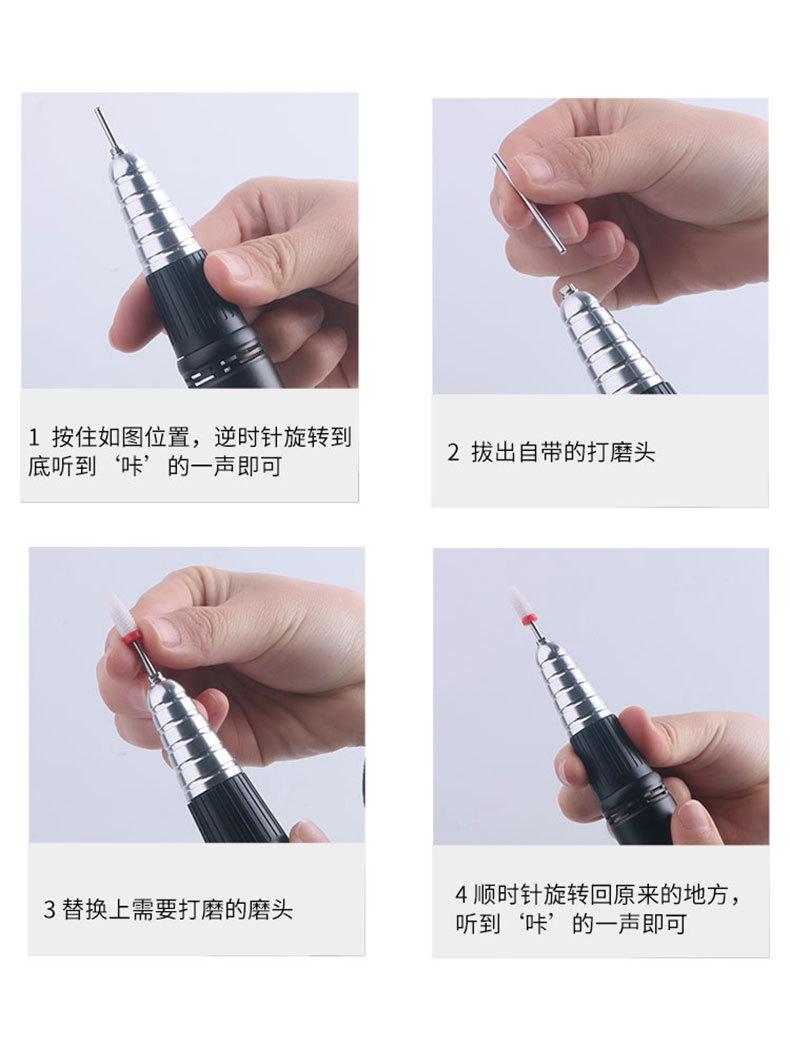 1 按住如图位置，逆时针旋转到底听到‘咔’的一声即可

2 拔出自带的打磨头

3 替换上需要打磨的磨头

4 顺时针旋转回原来的地方，听到‘咔’的一声即可