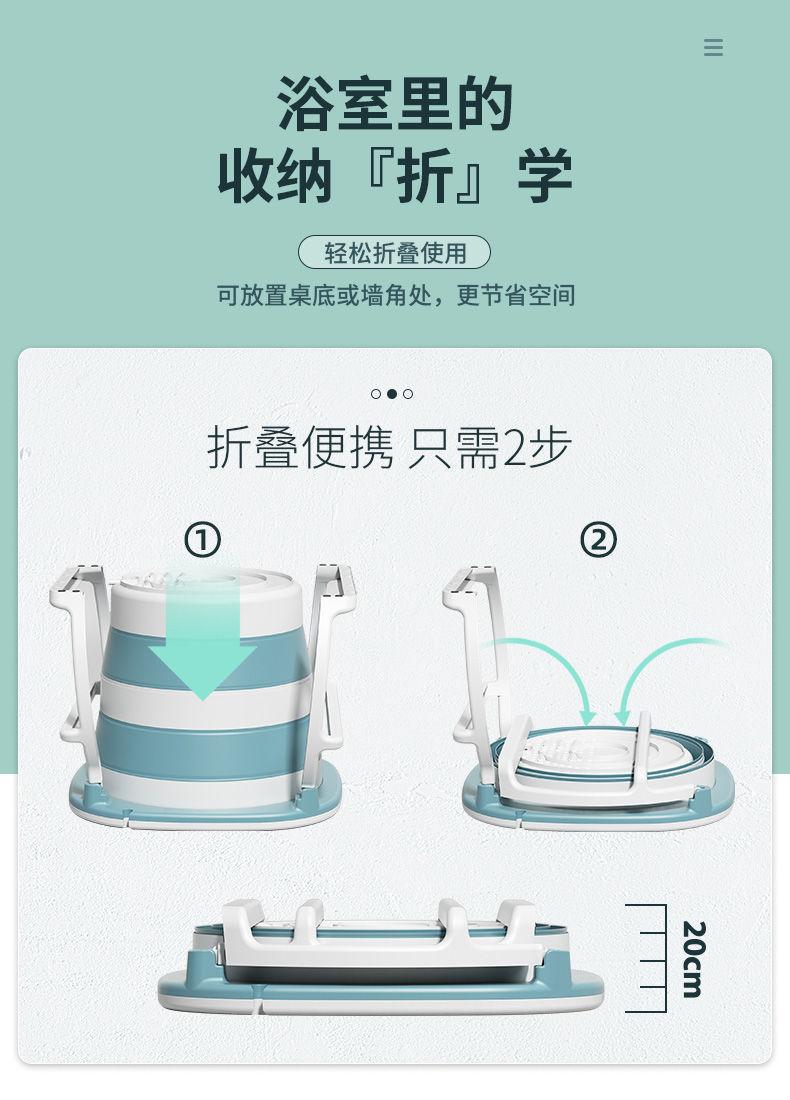 浴室里的
收纳『折』学

轻松折叠使用

可放置桌底或墙角处，更节省空间

折叠便携 只需2步

①

②

20cm