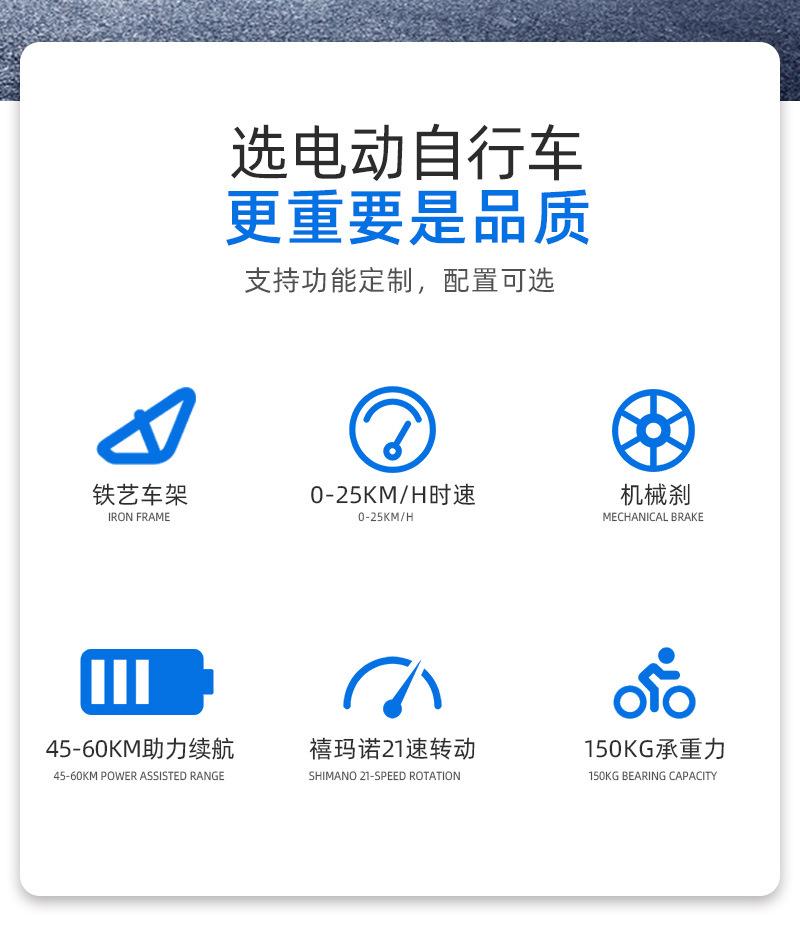 选电动自行车
更重要是品质

支持功能定制，配置可选

铁艺车架
IRON FRAME

0-25KM/H时速
0-25KM/H

机械刹
MECHANICAL BRAKE

45-60KM助力续航
45-60KM POWER ASSISTED RANGE

禧玛诺21速转动
SHIMANO 21-SPEED ROTATION

150KG承重力
150KG BEARING CAPACITY